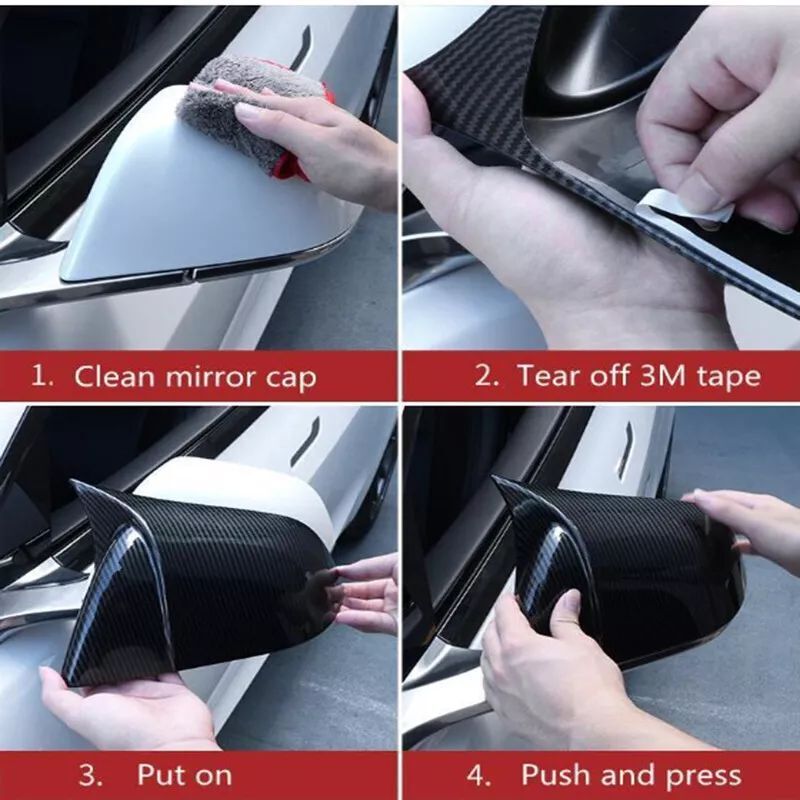 1. Clean mirror cap

2. Tear off 3M tape

3. Put on

4. Push and press