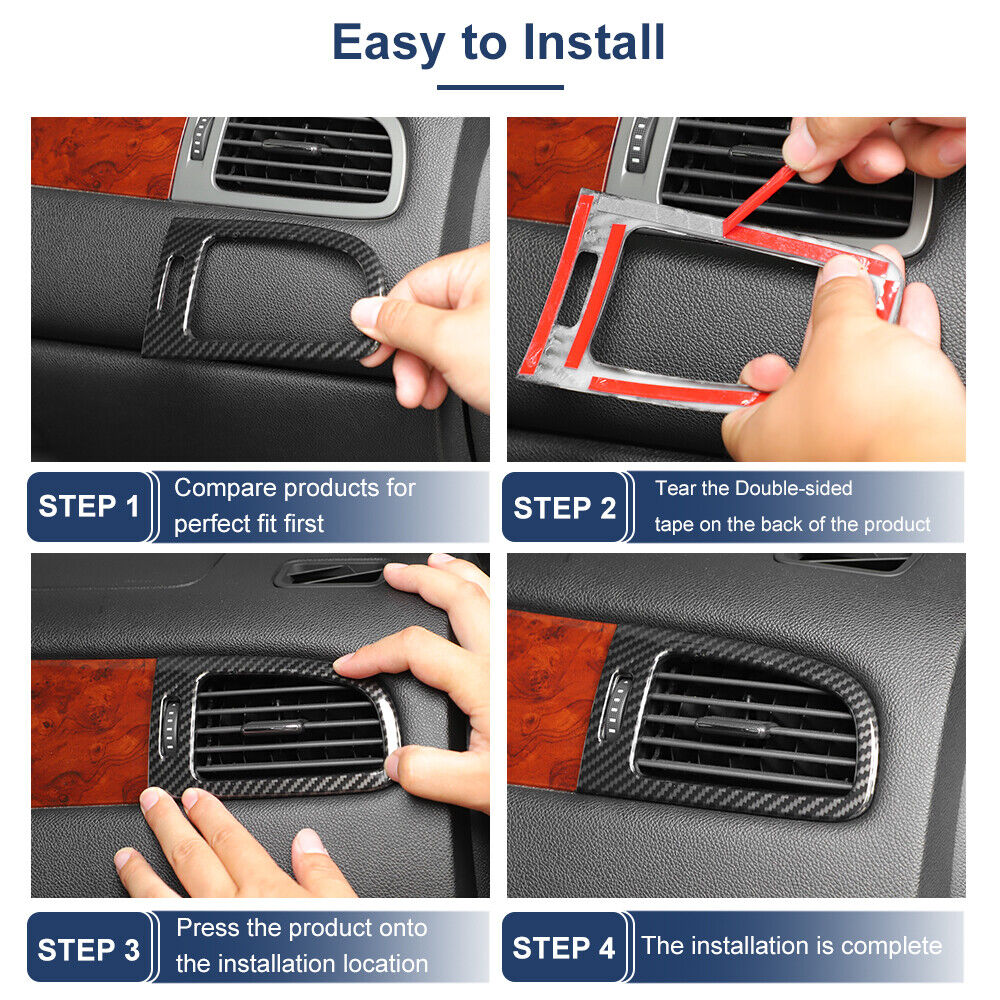 Easy to Install

STEP 1 Compare products for perfect fit first

STEP 2 Tear the Double-sided tape on the back of the product

STEP 3 Press the product onto the installation location

STEP 4 The installation is complete