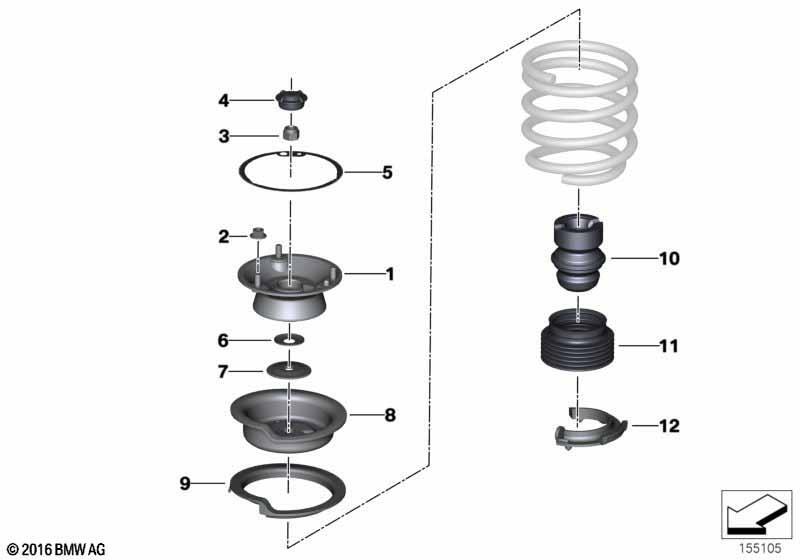 4
3
5
2
1
6
7
8
9
10
11
12
© 2016 BMW AG
155105