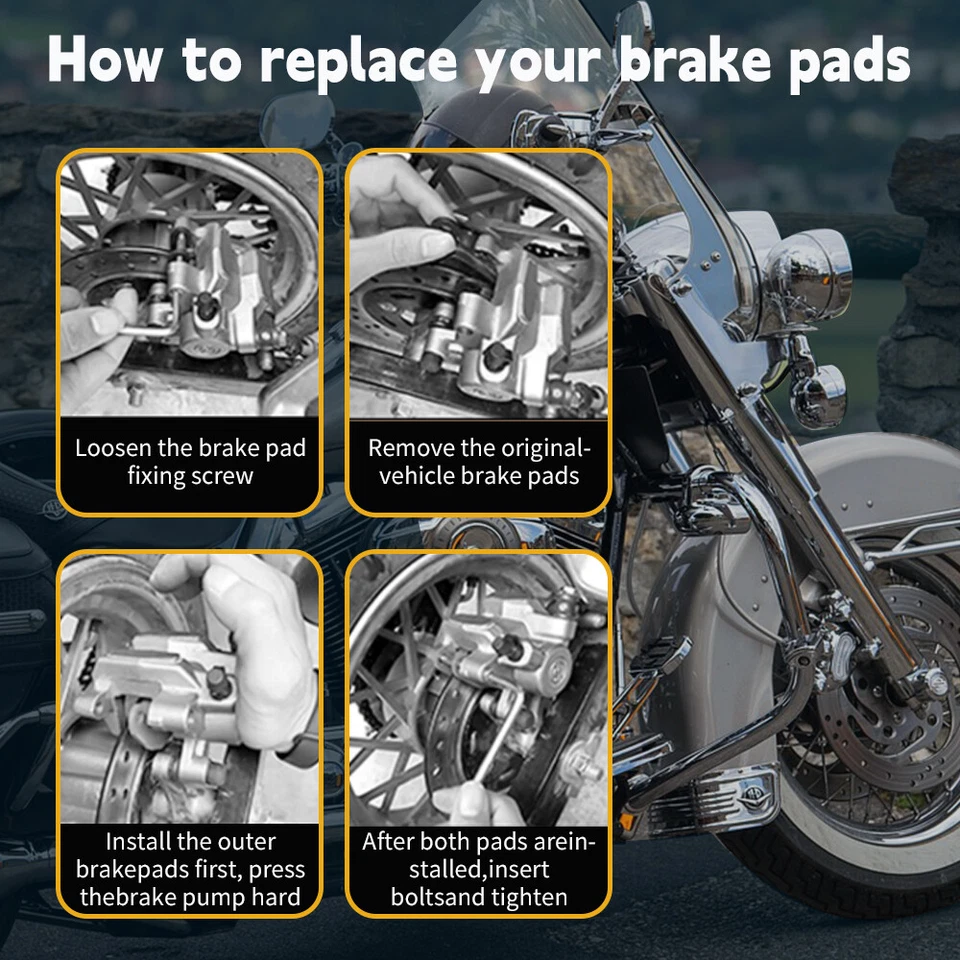 How to replace your brake pads

Loosen the brake pad fixing screw

Remove the original-vehicle brake pads

Install the outer brakepads first, press thebrake pump hard

After both pads areinstalled,insert boltsand tighten