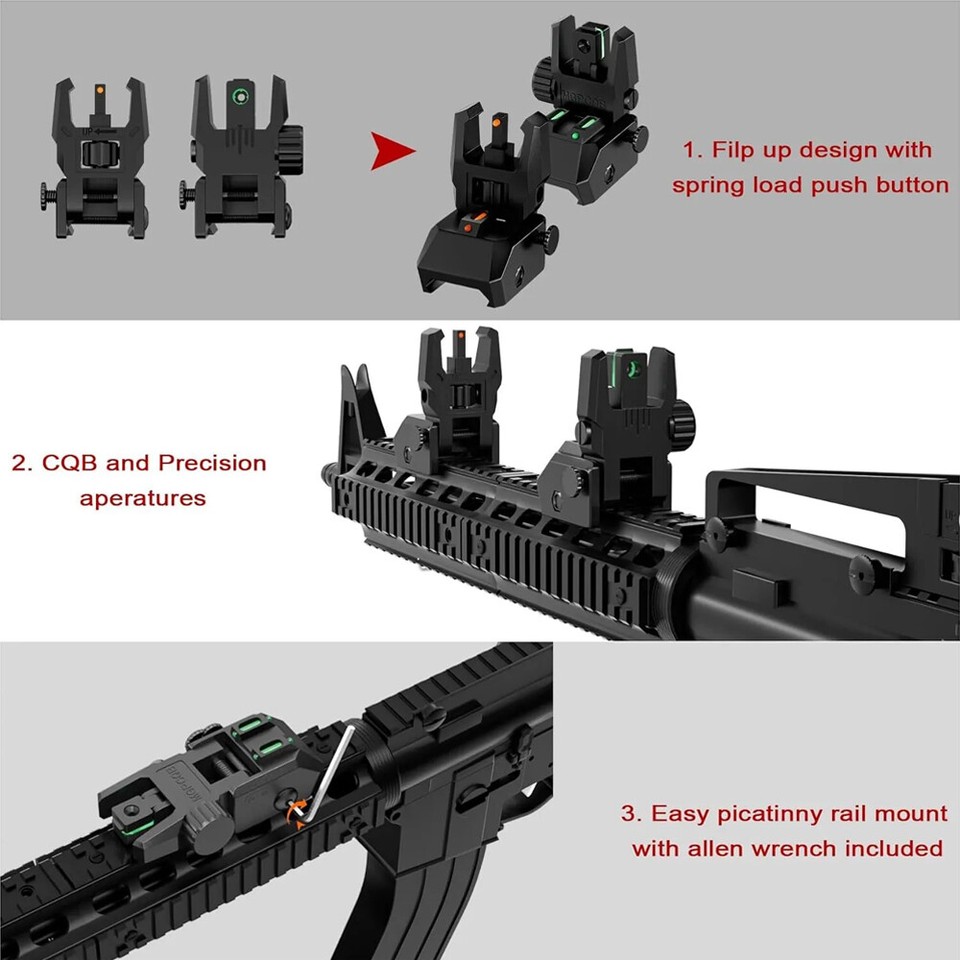 1. Filp up design with spring load push button

2. CQB and Precision aperatures

3. Easy picatinny rail mount with allen wrench included