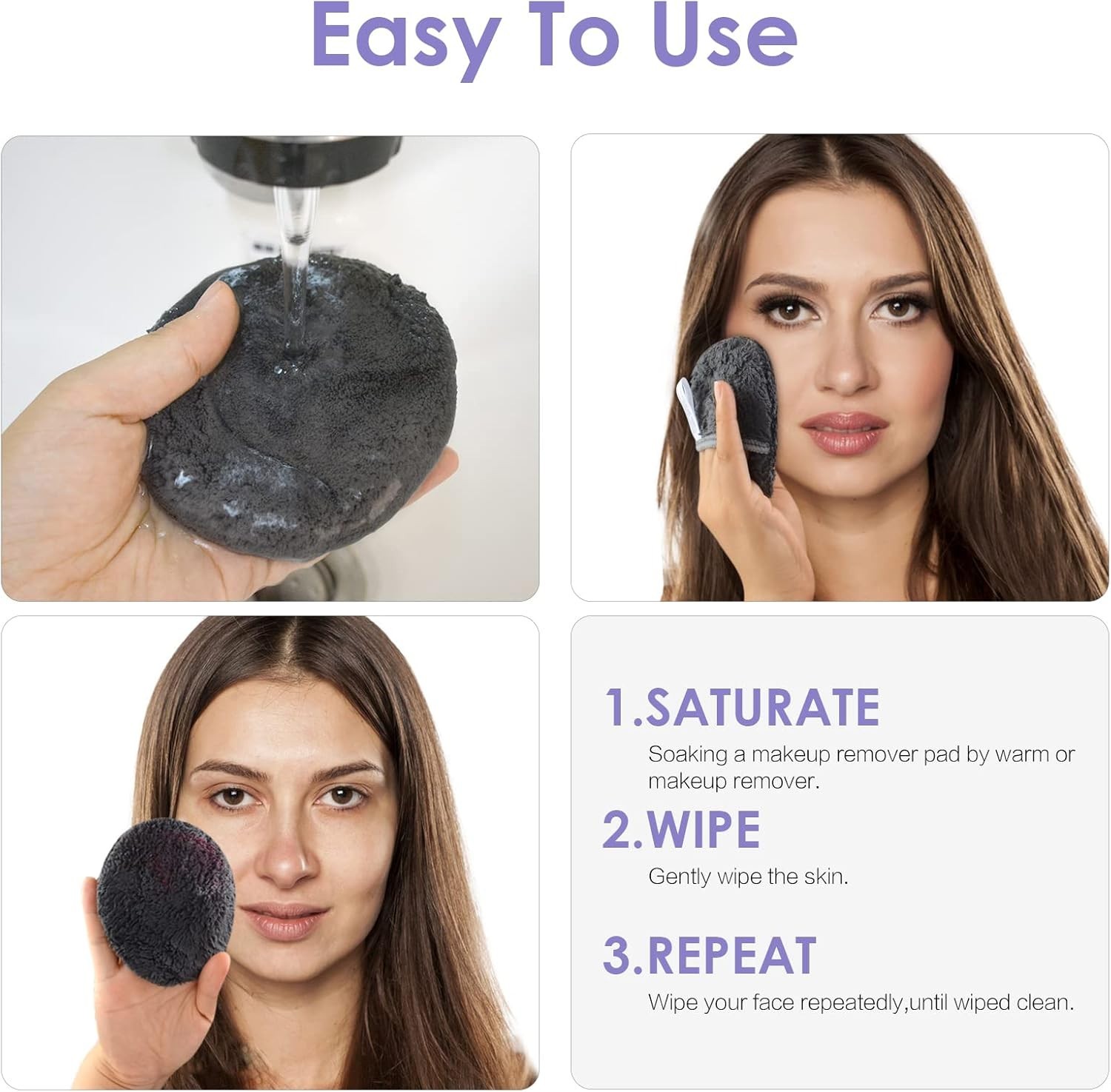 Easy To Use

1.SATURATE

Soaking a makeup remover pad by warm or makeup remover.

2.WIPE

Gently wipe the skin.

3.REPEAT

Wipe your face repeatedly,until wiped clean.