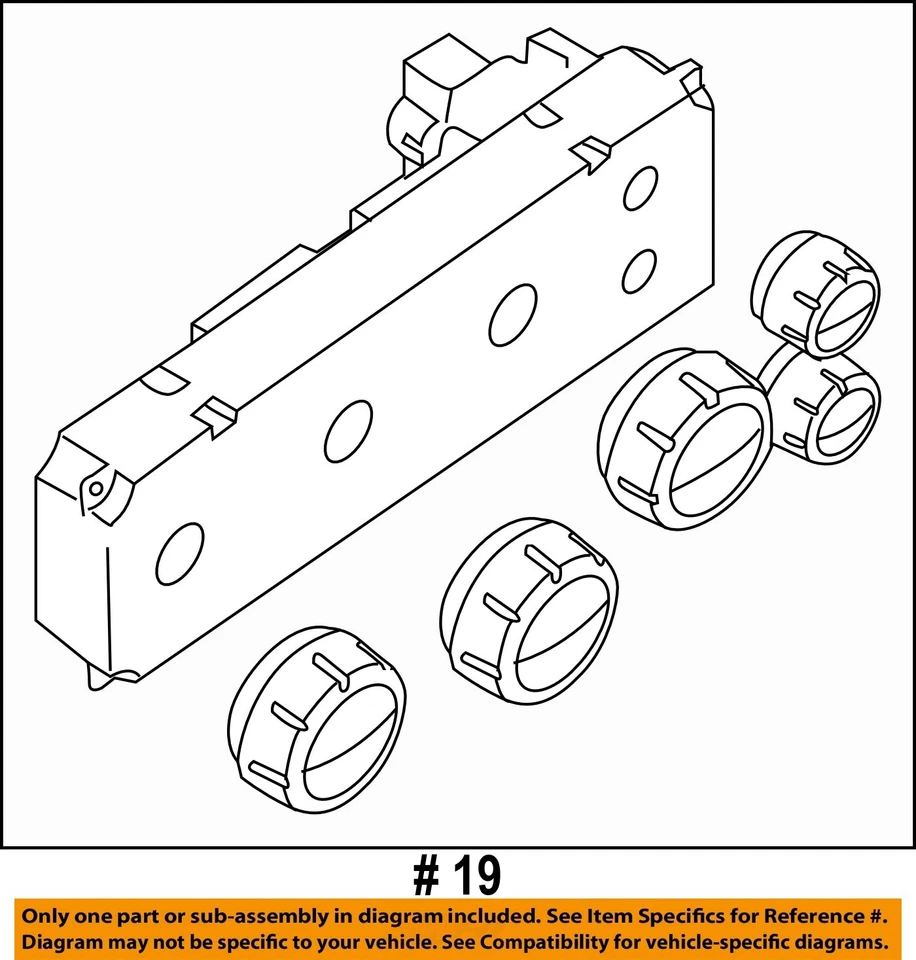 # 19

Only one part or sub-assembly in diagram included. See Item Specifics for Reference #.
Diagram may not be specific to your vehicle. See Compatibility for vehicle-specific diagrams.