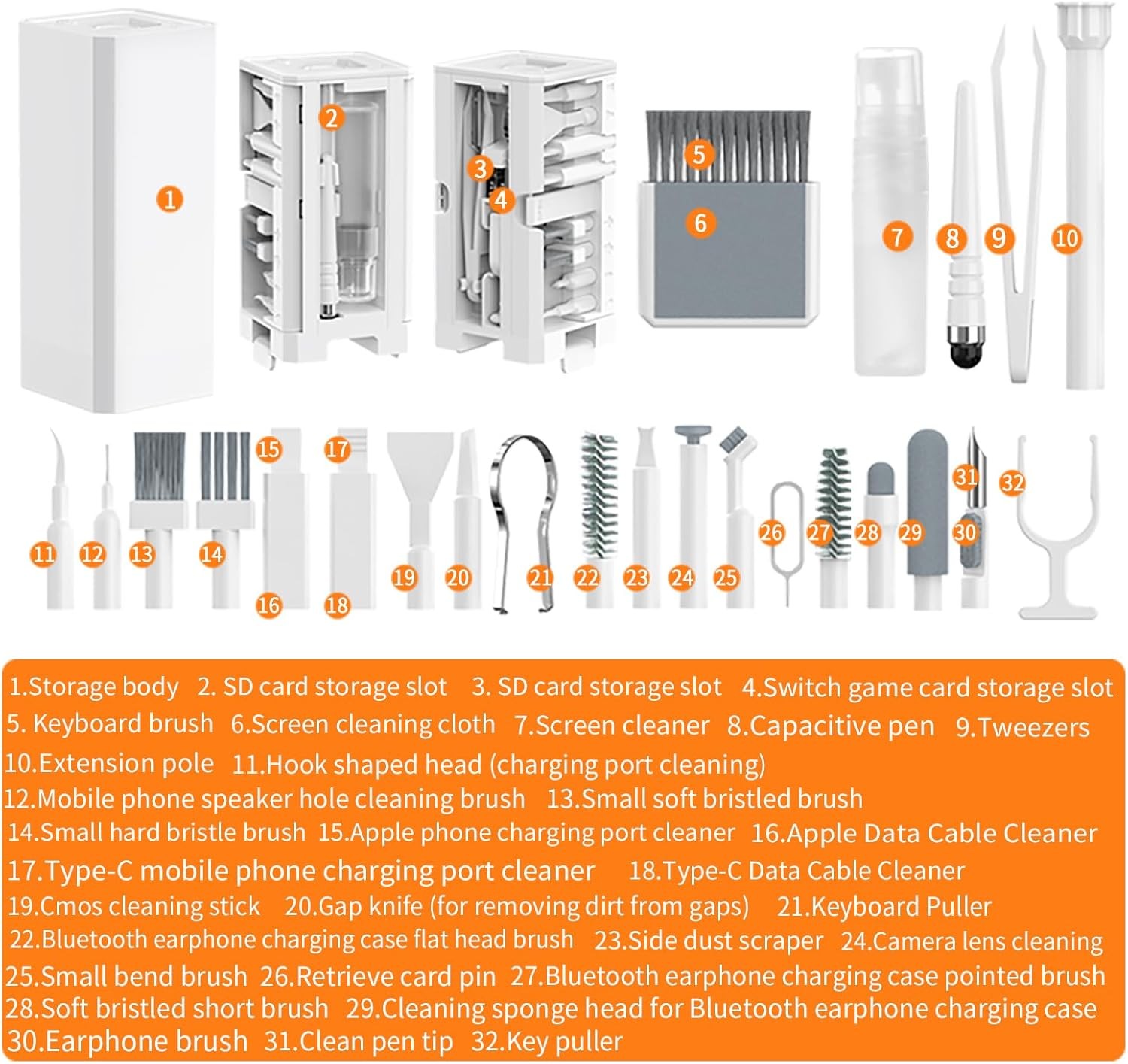 1
2
3
4
5
6
7
8
9
10
11
12
13
14
15
16
17
18
19
20
21
22
23
24
25
26
27
28
29
30
31
32

1.Storage body 2. SD card storage slot 3. SD card storage slot 4.Switch game card storage slot 5. Keyboard brush 6.Screen cleaning cloth 7.Screen cleaner 8.Capacitive pen 9.Tweezers 10.Extension pole 11.Hook shaped head (charging port cleaning) 12.Mobile phone speaker hole cleaning brush 13.Small soft bristled brush 14.Small hard bristle brush 15.Apple phone charging port cleaner 16.Apple Data Cable Cleaner 17.Type-C mobile phone charging port cleaner 18.Type-C Data Cable Cleaner 19.Cmos cleaning stick 20.Gap knife (for removing dirt from gaps) 21.Keyboard Puller 22.Bluetooth earphone charging case flat head brush 23.Side dust scraper 24.Camera lens cleaning 25.Small bend brush 26.Retrieve card pin 27.Bluetooth earphone charging case pointed brush 28.Soft bristled short brush 29.Cleaning sponge head for Bluetooth earphone charging case 30.Earphone brush 31.Clean pen tip 32.Key puller