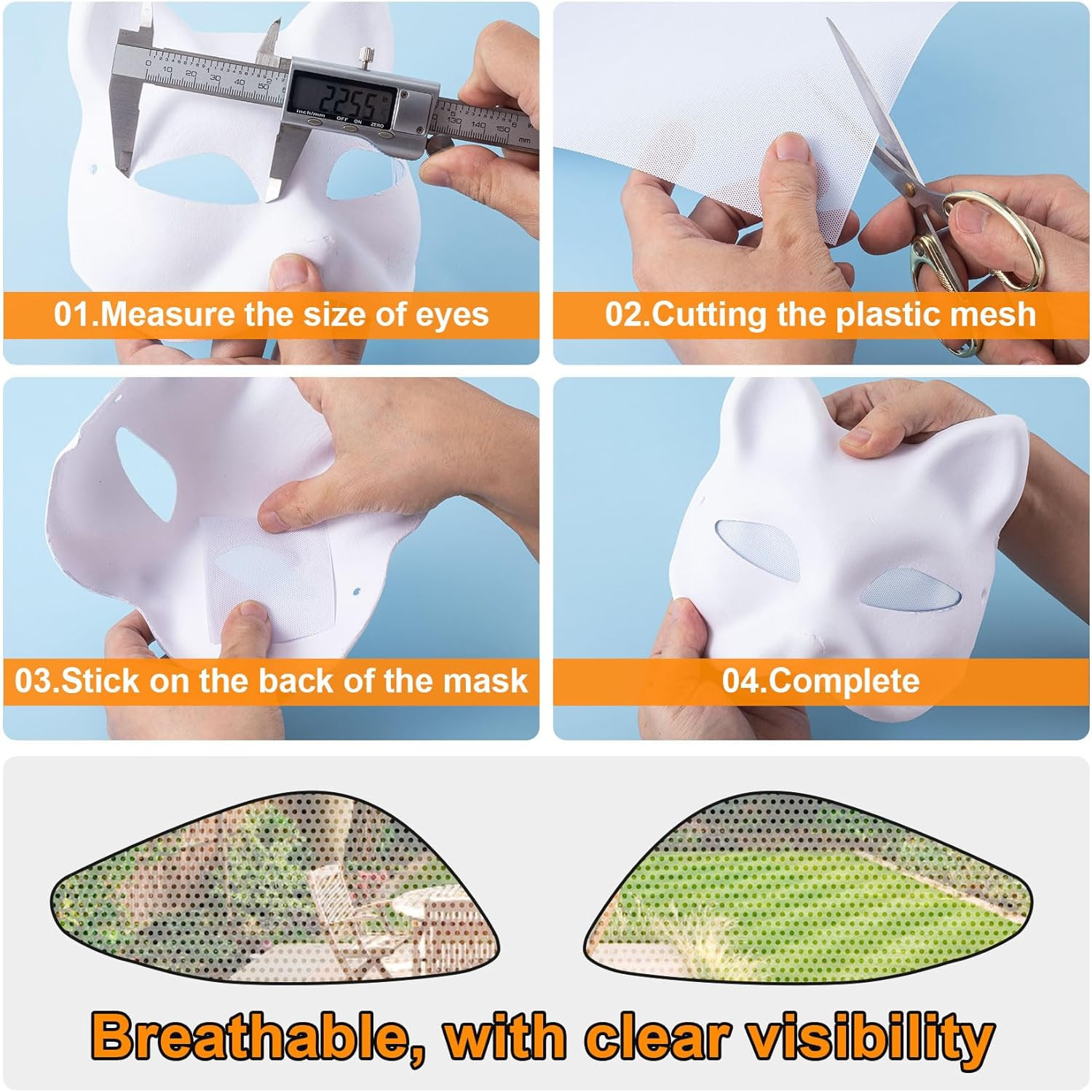 22.55

inch/mm OFF ON ZERO

01.Measure the size of eyes

02.Cutting the plastic mesh

03.Stick on the back of the mask

04.Complete

Breathable, with clear visibility