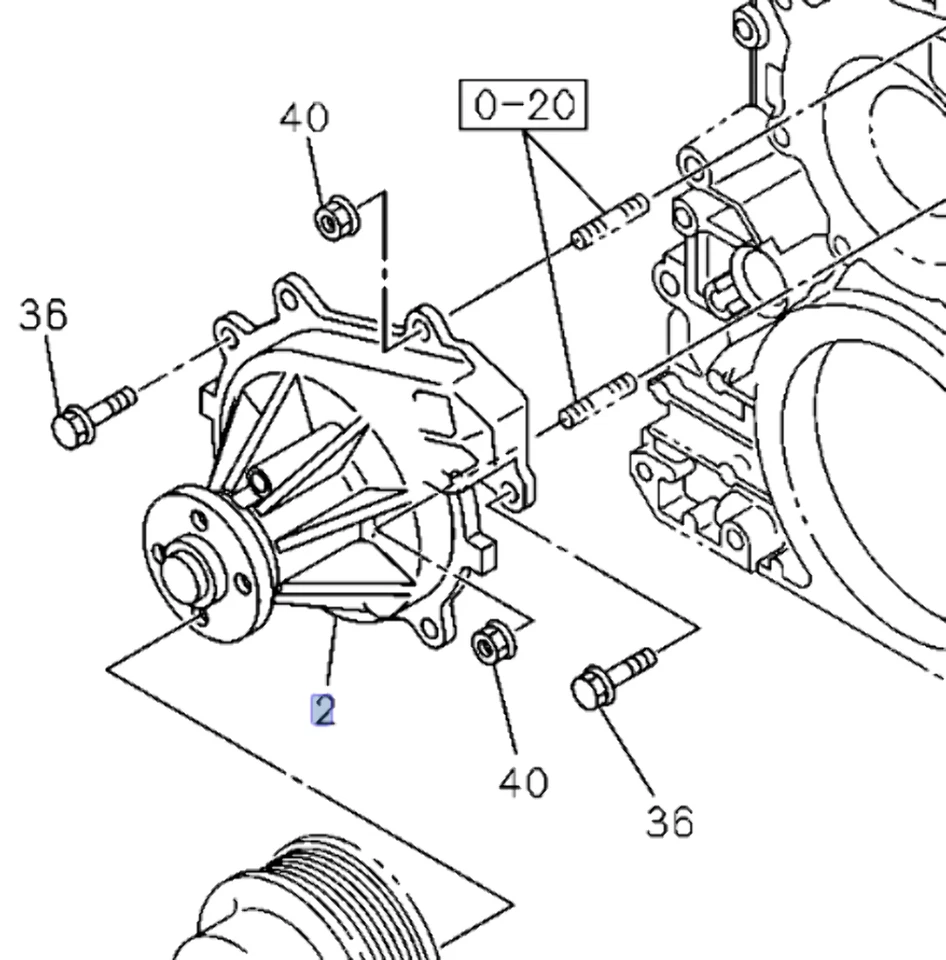 40

0-20

36

2

40

36