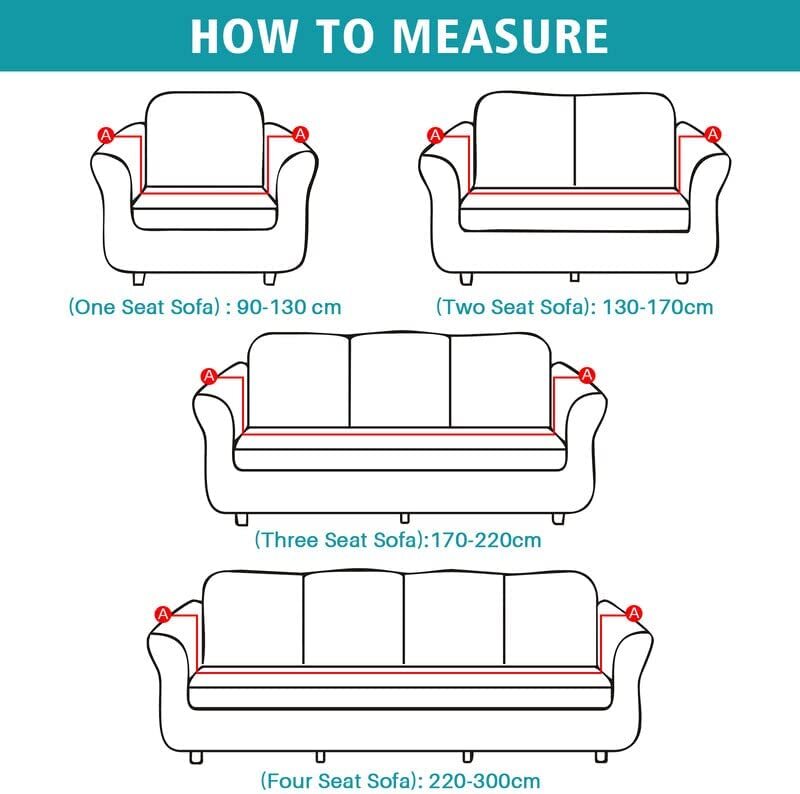 HOW TO MEASURE

A A

(One Seat Sofa) : 90-130 cm

A A

(Two Seat Sofa): 130-170cm

A A

(Three Seat Sofa):170-220cm

A A

(Four Seat Sofa): 220-300cm