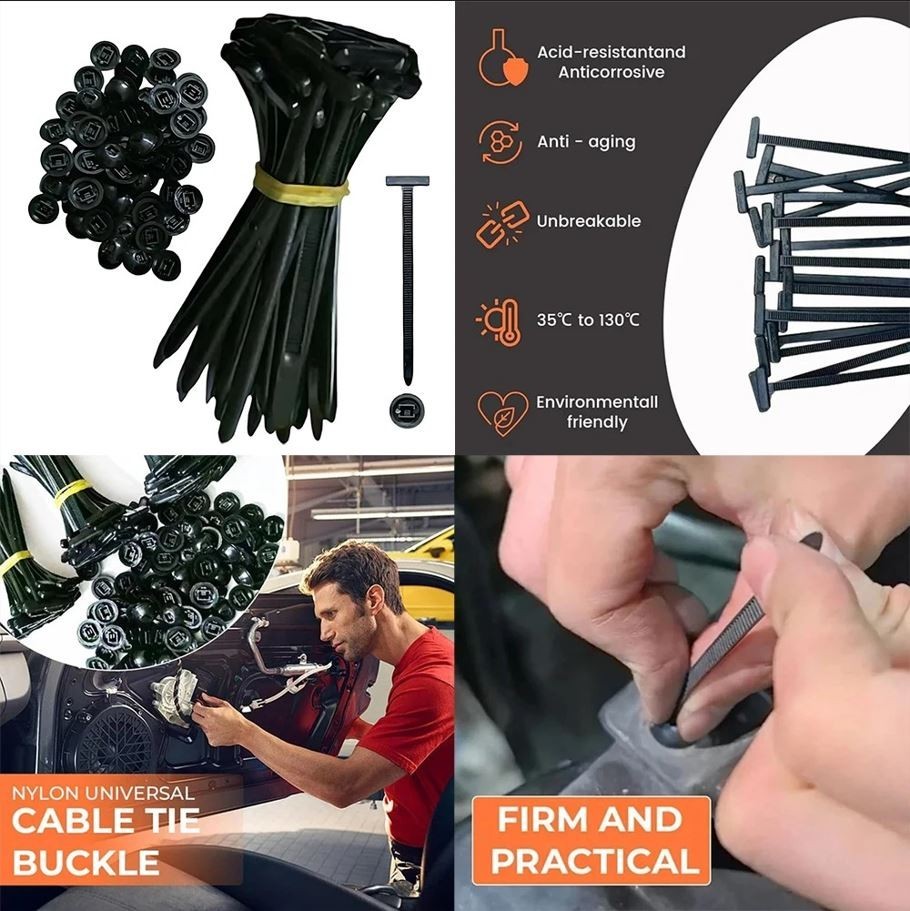 Acid-resistantand Anticorrosive

Anti - aging

Unbreakable

35℃ to 130℃

Environmentall friendly

NYLON UNIVERSAL
CABLE TIE BUCKLE

FIRM AND PRACTICAL