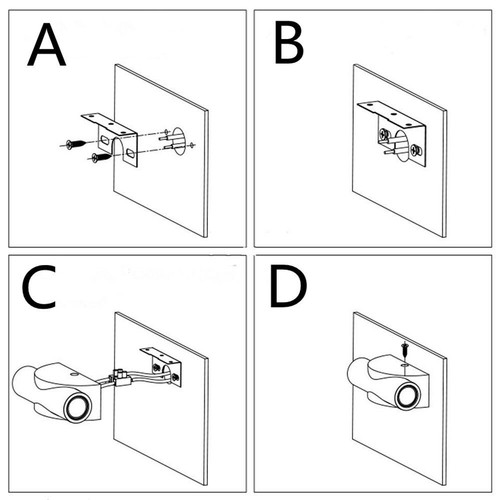 A

B

C

D