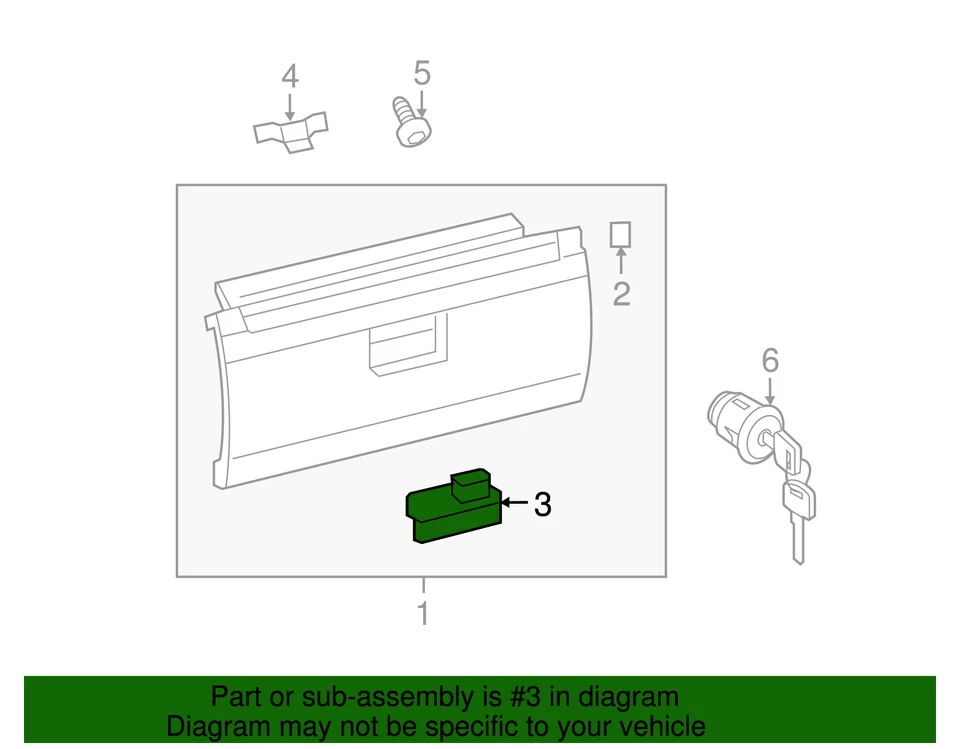 4
5
2
6
3
1

Part or sub-assembly is #3 in diagram
Diagram may not be specific to your vehicle