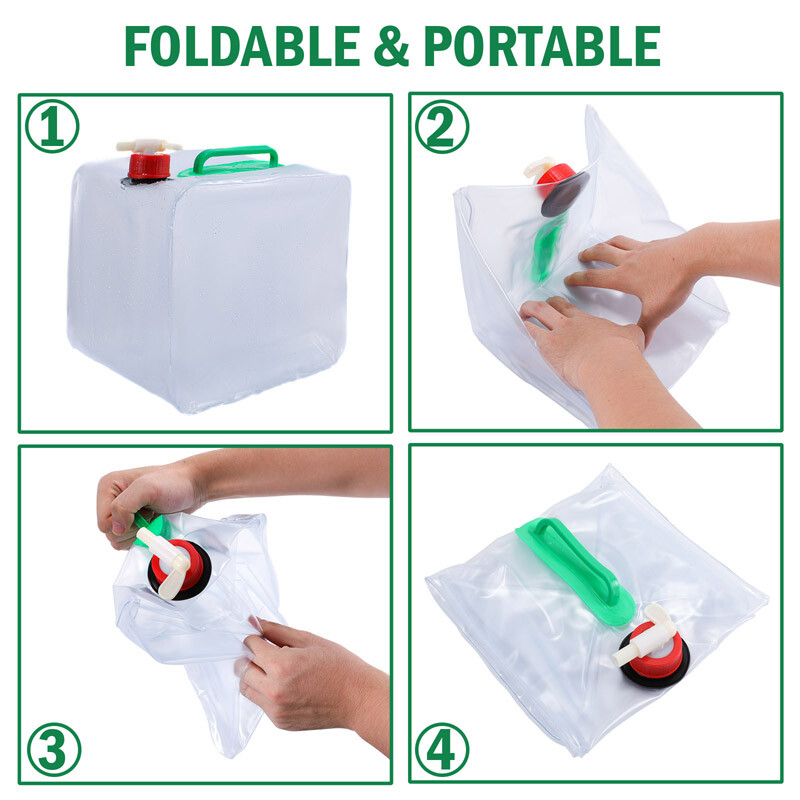 FOLDABLE & PORTABLE

①

②

③

④