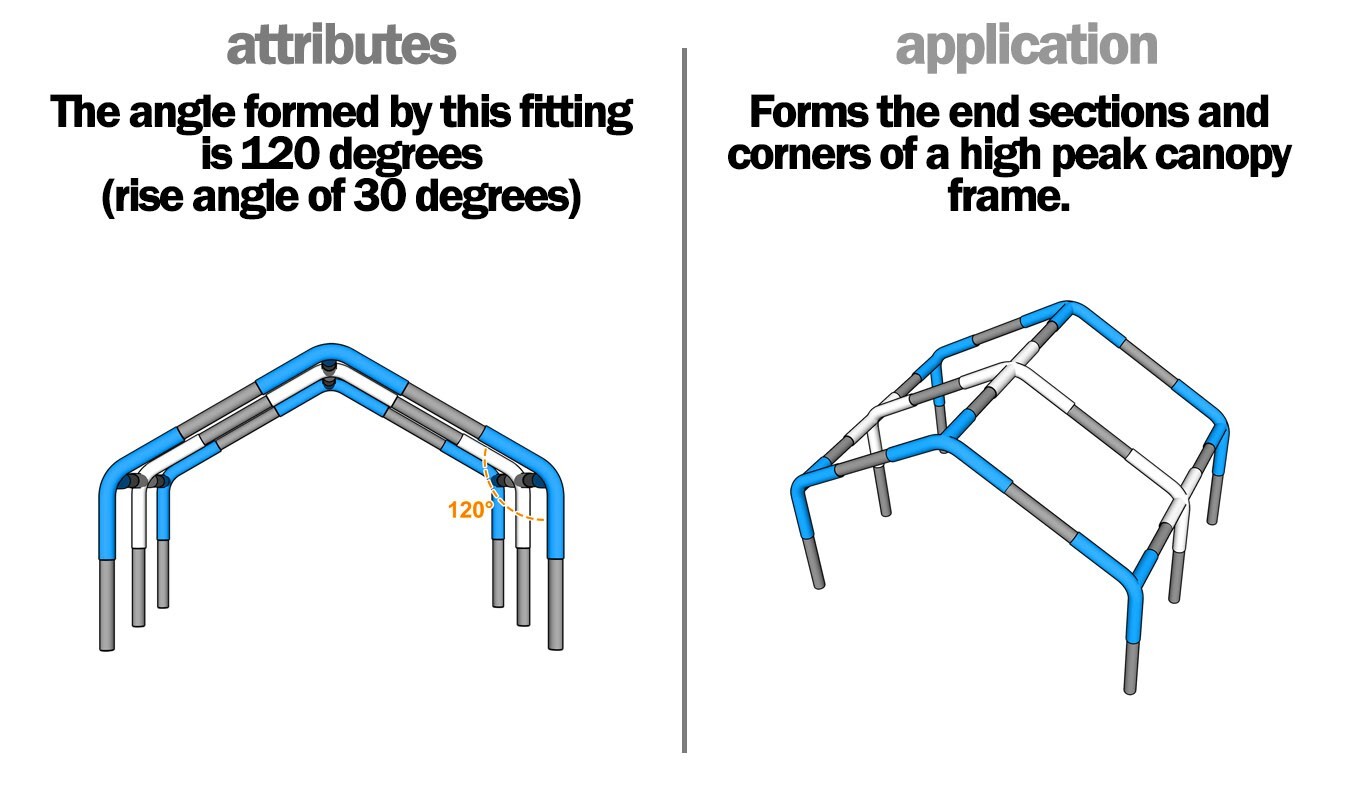 attributes

The angle formed by this fitting is 120 degrees (rise angle of 30 degrees)

120°

application

Forms the end sections and corners of a high peak canopy frame.