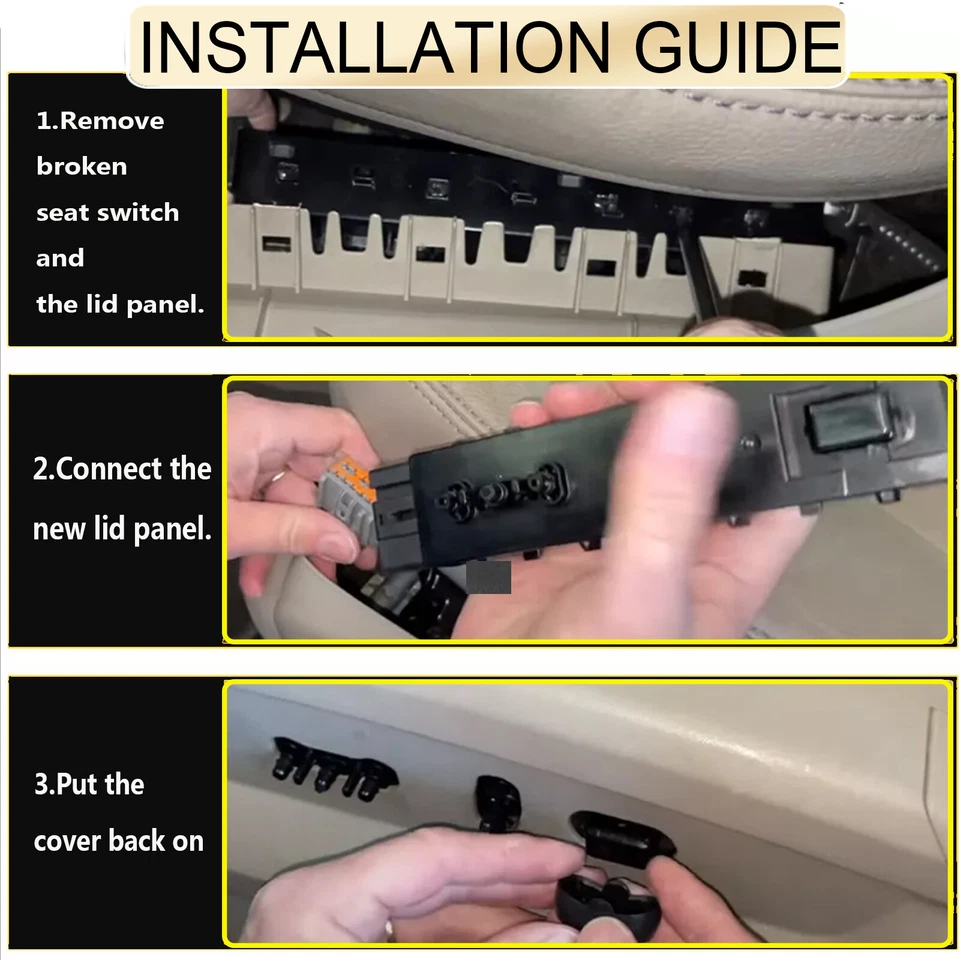 INSTALLATION GUIDE

1.Remove broken seat switch and the lid panel.

2.Connect the new lid panel.

3.Put the cover back on