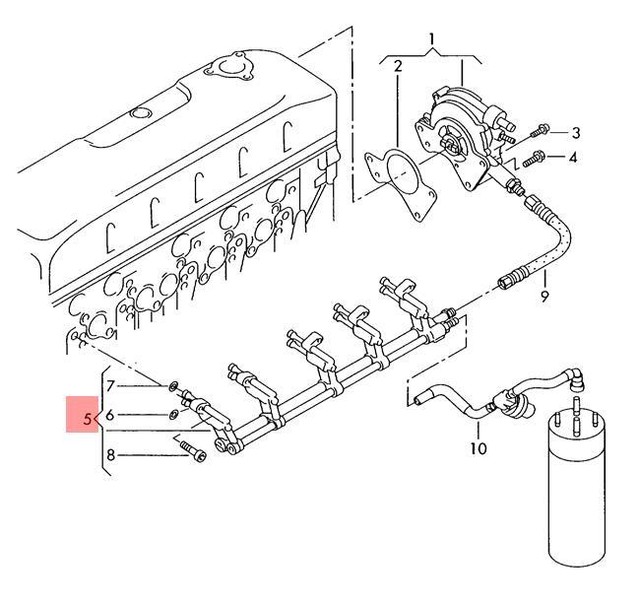 1
2
3
4
9
7
5
6
8
10