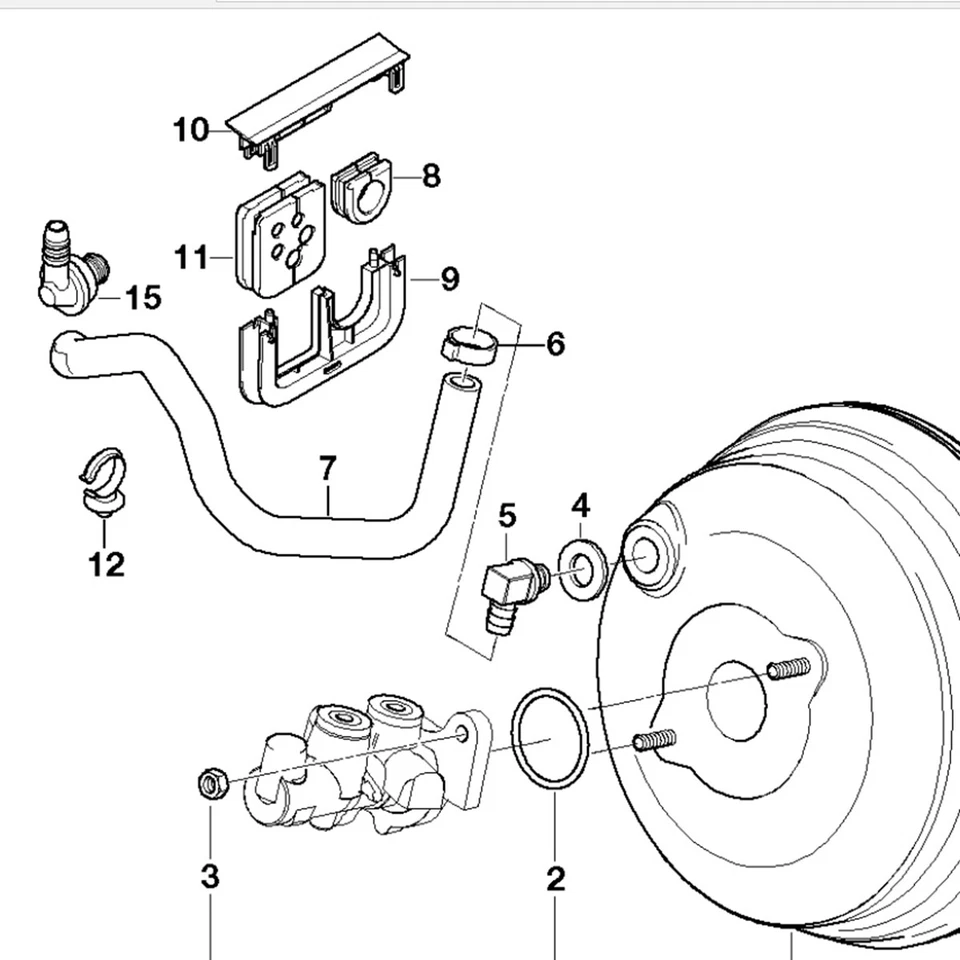 10
8
11
9
15
6
7
12
5
4
3
2