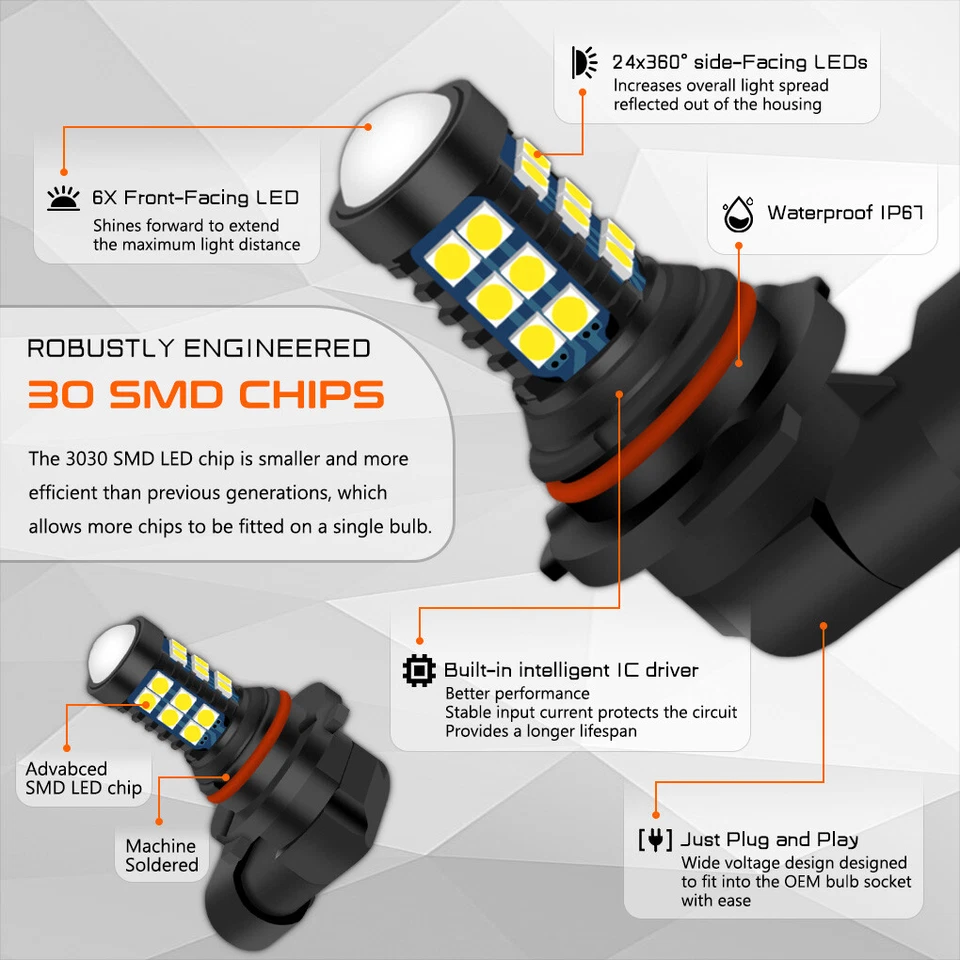 24x360° side-Facing LEDs
Increases overall light spread reflected out of the housing

6X Front-Facing LED
Shines forward to extend the maximum light distance

Waterproof IP67

ROBUSTLY ENGINEERED
30 SMD CHIPS

The 3030 SMD LED chip is smaller and more efficient than previous generations, which allows more chips to be fitted on a single bulb.

Built-in intelligent IC driver
Better performance
Stable input current protects the circuit
Provides a longer lifespan

Advabced SMD LED chip

Machine Soldered

Just Plug and Play
Wide voltage design designed to fit into the OEM bulb socket with ease