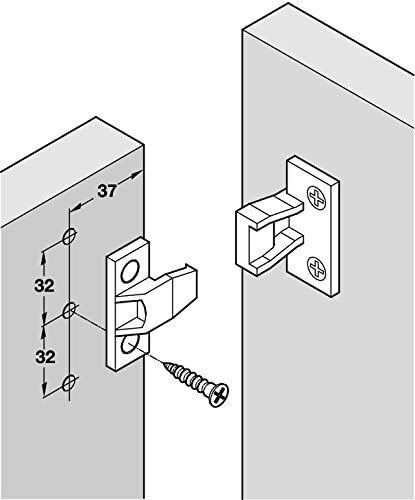 37
32
32