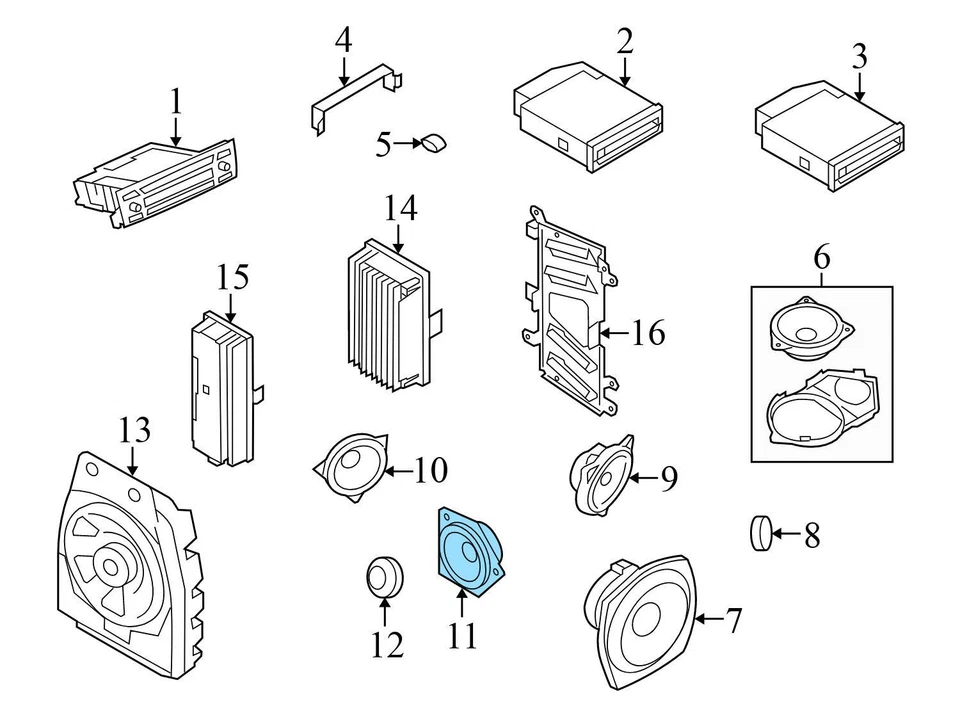 4
2
3
1
5
14
6
15
16
13
10
9
8
12
11
7