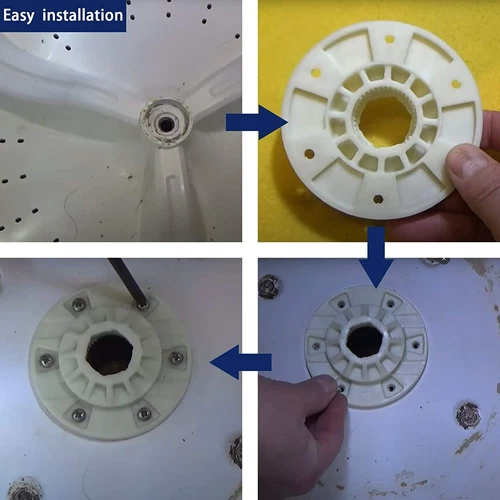 Easy installation