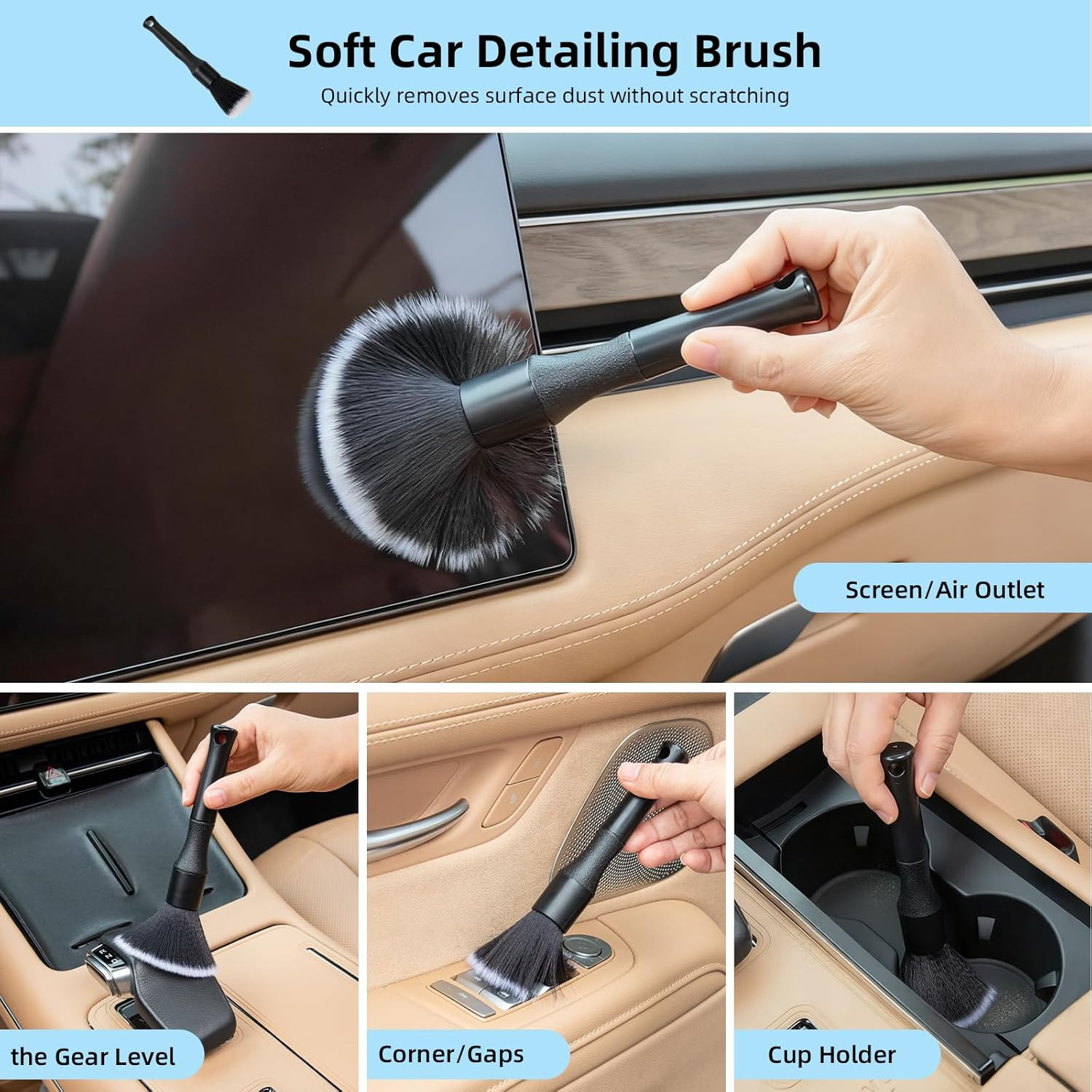 Soft Car Detailing Brush
Quickly removes surface dust without scratching

Screen/Air Outlet

the Gear Level

Corner/Gaps

Cup Holder