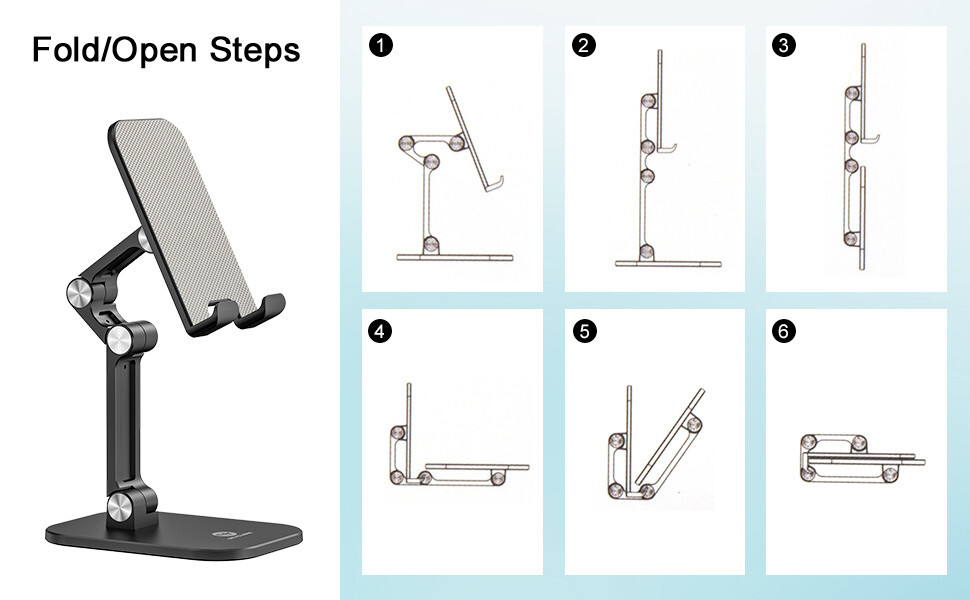 Fold/Open Steps

1

2

3

4

5

6