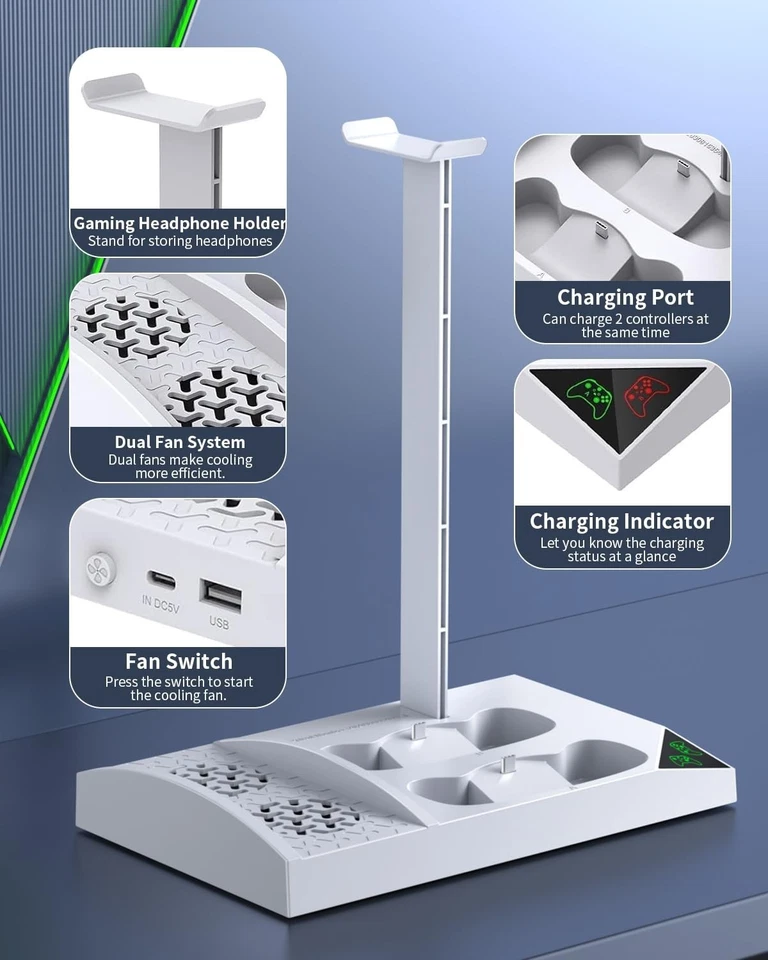 Gaming Headphone Holder
Stand for storing headphones

Dual Fan System
Dual fans make cooling more efficient.

IN DC5V
USB

Fan Switch
Press the switch to start the cooling fan.

Charging Port
Can charge 2 controllers at the same time

Charging Indicator
Let you know the charging status at a glance