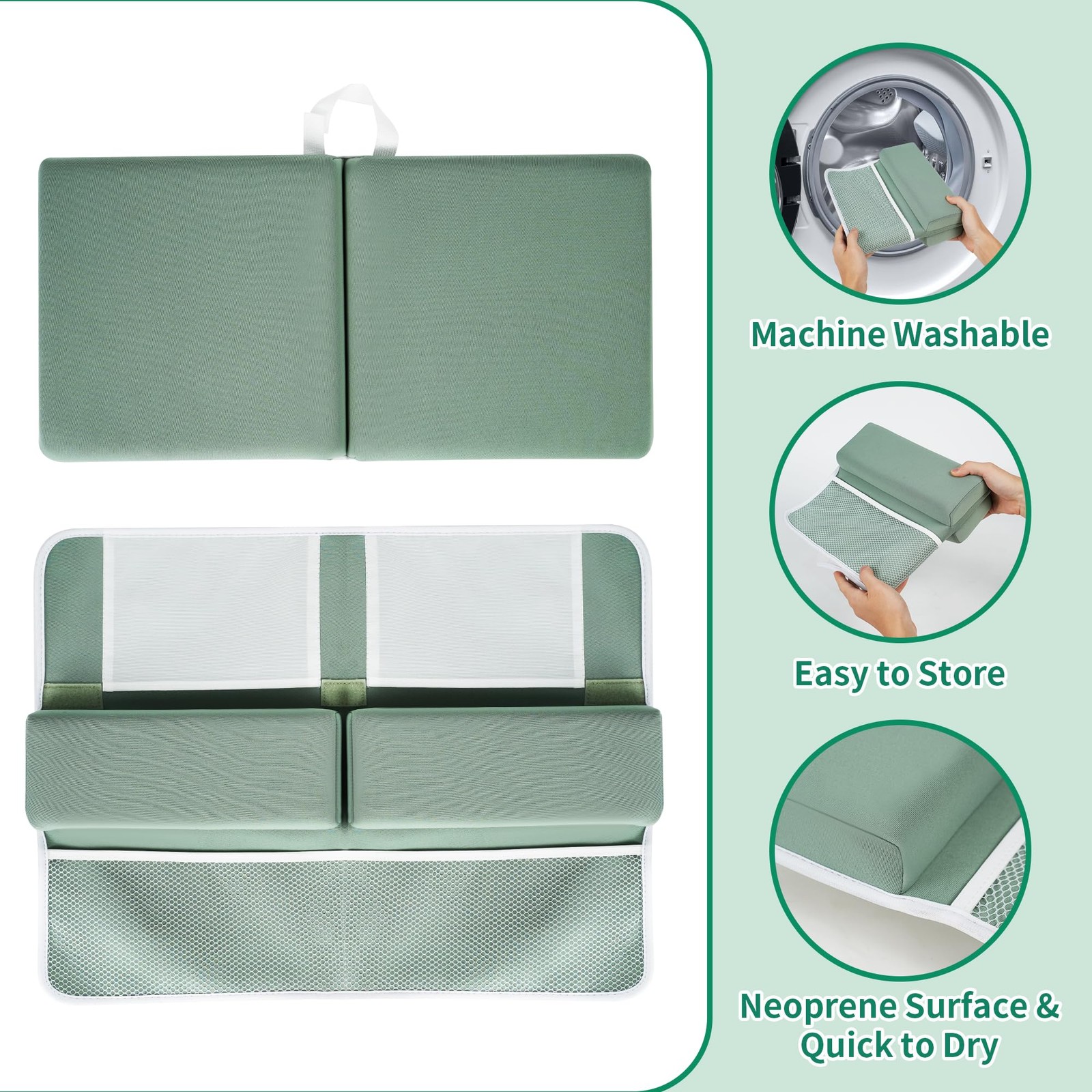 Machine Washable

Easy to Store

Neoprene Surface & Quick to Dry