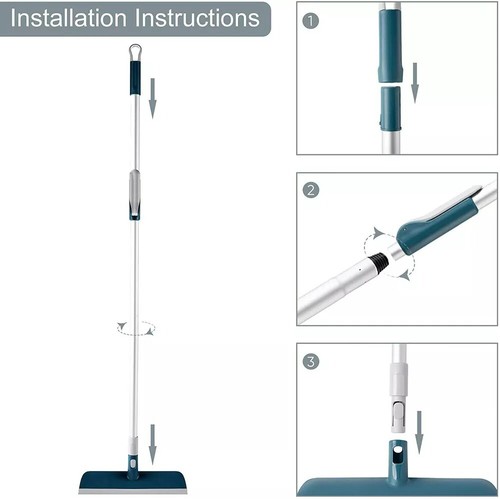 Installation Instructions

1

2

3