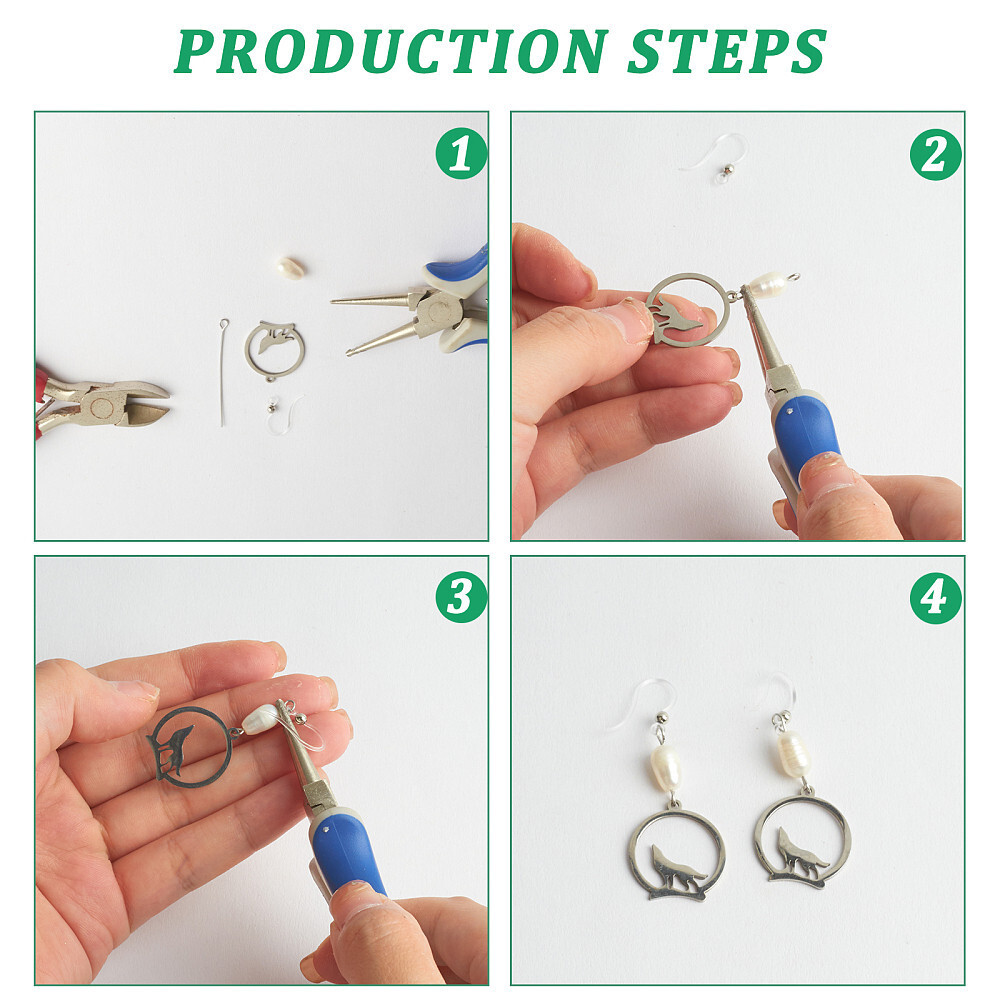 PRODUCTION STEPS

1

2

3

4