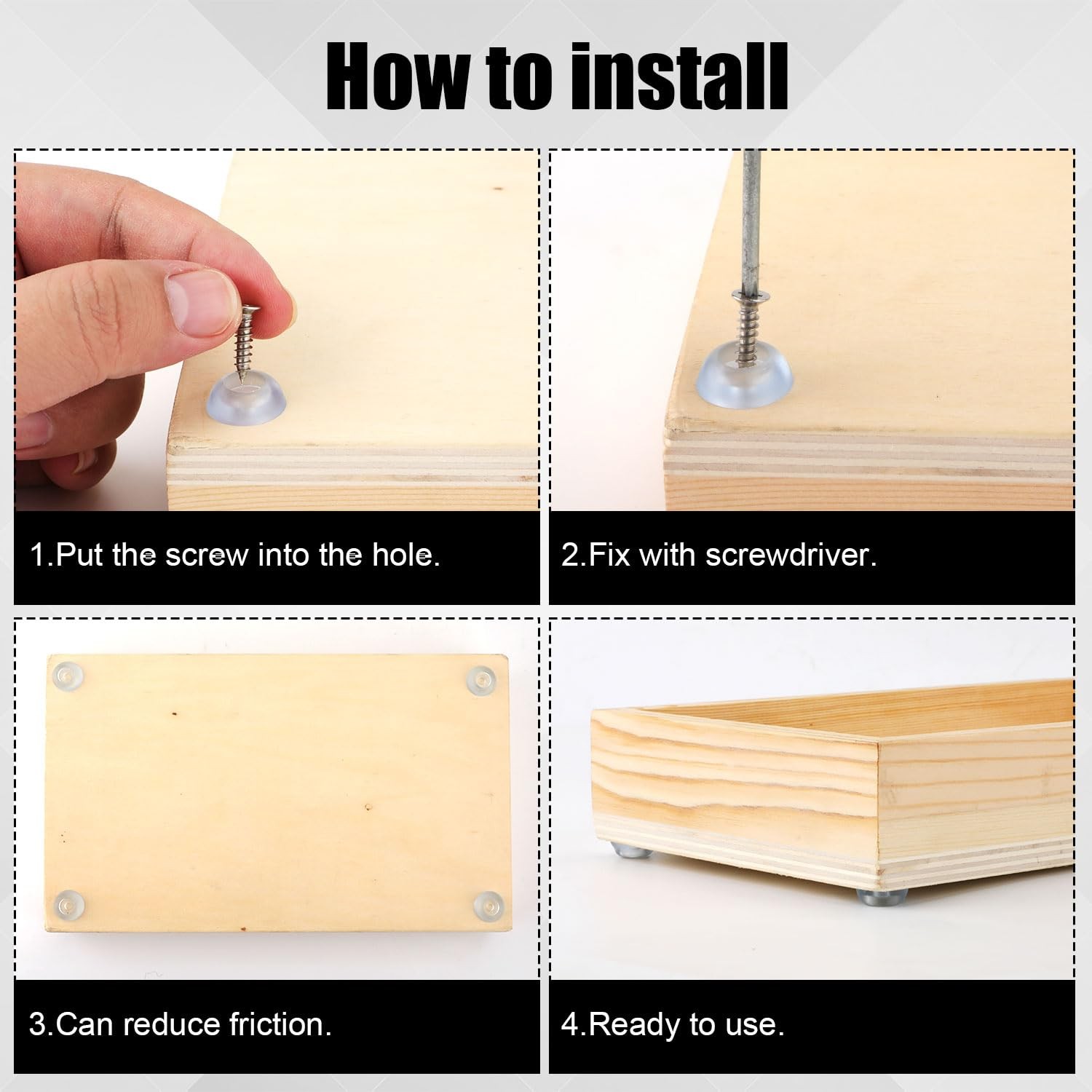 How to install

1.Put the screw into the hole.

2.Fix with screwdriver.

3.Can reduce friction.

4.Ready to use.