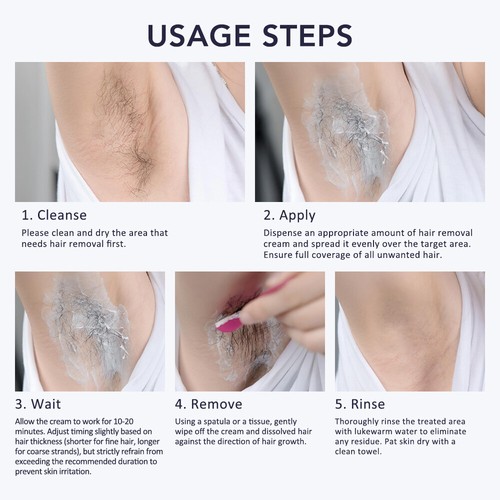 USAGE STEPS

1. Cleanse

Please clean and dry the area that needs hair removal first.

2. Apply

Dispense an appropriate amount of hair removal cream and spread it evenly over the target area. Ensure full coverage of all unwanted hair.

3. Wait

Allow the cream to work for 10-20 minutes. Adjust timing slightly based on hair thickness (shorter for fine hair, longer for coarse strands), but strictly refrain from exceeding the recommended duration to prevent skin irritation.

4. Remove

Using a spatula or a tissue, gently wipe off the cream and dissolved hair against the direction of hair growth.

5. Rinse

Thoroughly rinse the treated area with lukewarm water to eliminate any residue. Pat skin dry with a clean towel.