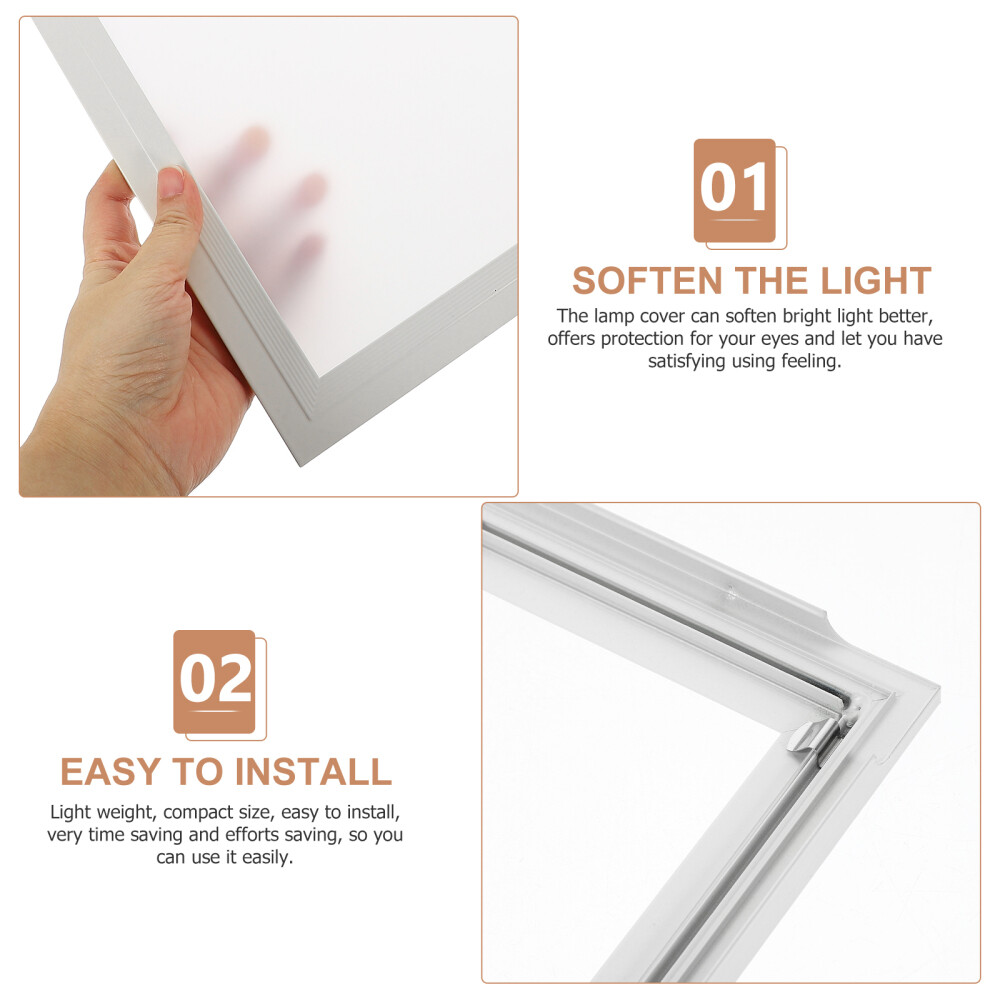 01

SOFTEN THE LIGHT

The lamp cover can soften bright light better, offers protection for your eyes and let you have satisfying using feeling.

02

EASY TO INSTALL

Light weight, compact size, easy to install, very time saving and efforts saving, so you can use it easily.