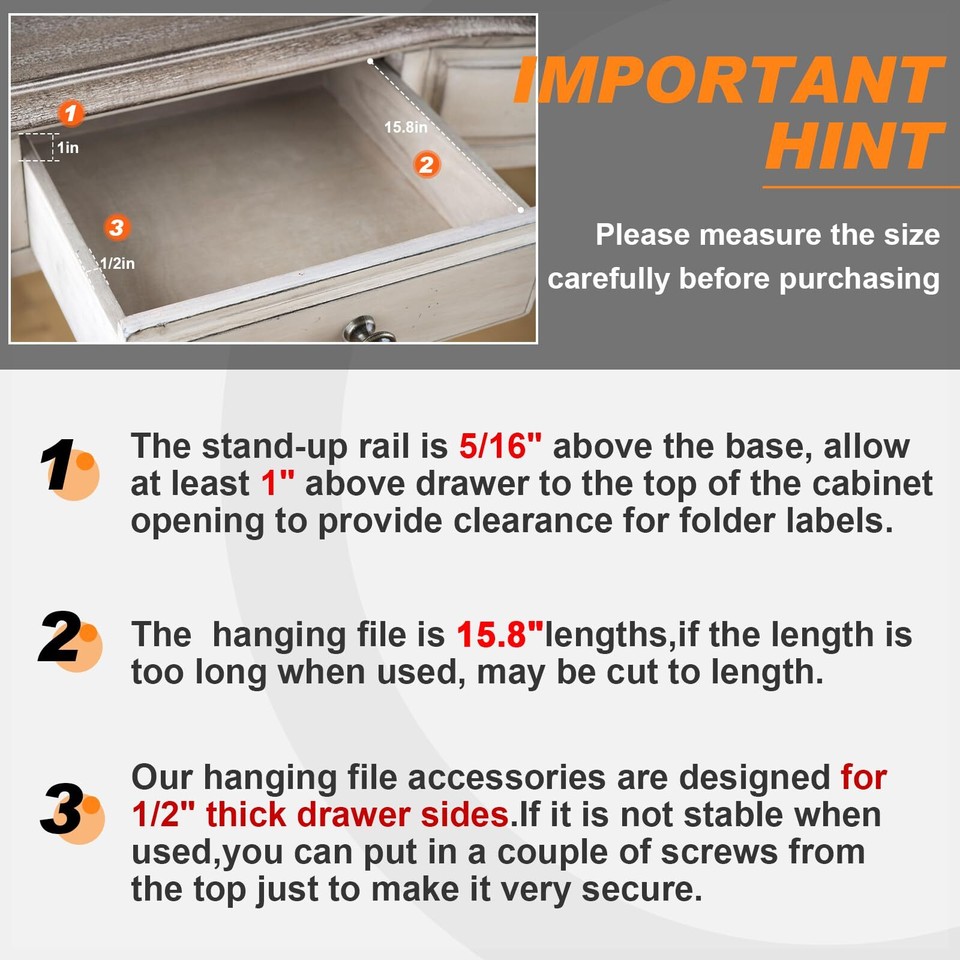 1

1in

15.8in

2

3

1/2in

IMPORTANT HINT

Please measure the size carefully before purchasing

1 The stand-up rail is 5/16" above the base, allow at least 1" above drawer to the top of the cabinet opening to provide clearance for folder labels.

2 The hanging file is 15.8"lengths,if the length is too long when used, may be cut to length.

3 Our hanging file accessories are designed for 1/2" thick drawer sides.If it is not stable when used,you can put in a couple of screws from the top just to make it very secure.