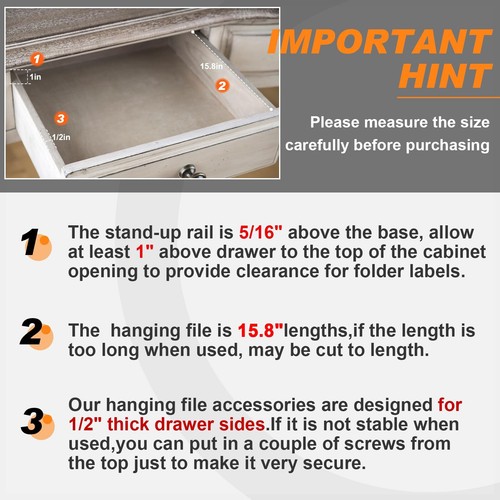 1
1in
15.8in
2
3
1/2in

IMPORTANT HINT

Please measure the size carefully before purchasing

1 The stand-up rail is 5/16" above the base, allow at least 1" above drawer to the top of the cabinet opening to provide clearance for folder labels.

2 The hanging file is 15.8"lengths,if the length is too long when used, may be cut to length.

3 Our hanging file accessories are designed for 1/2" thick drawer sides.If it is not stable when used,you can put in a couple of screws from the top just to make it very secure.