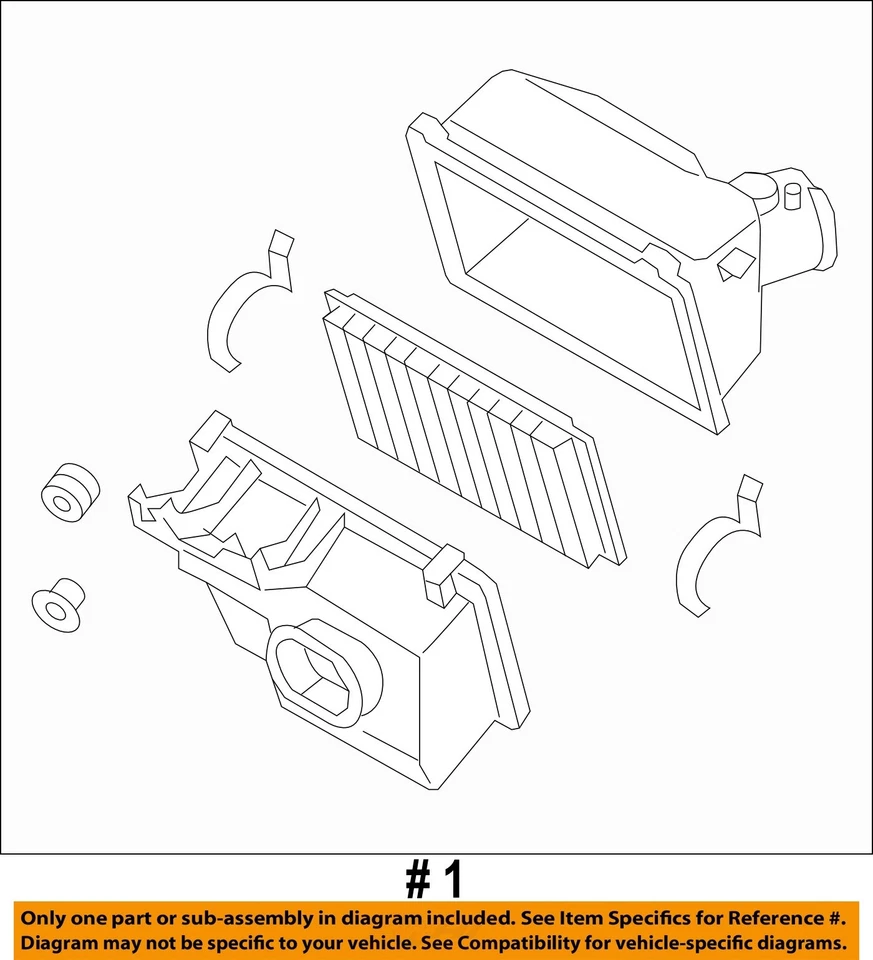 # 1

Only one part or sub-assembly in diagram included. See Item Specifics for Reference #. Diagram may not be specific to your vehicle. See Compatibility for vehicle-specific diagrams.