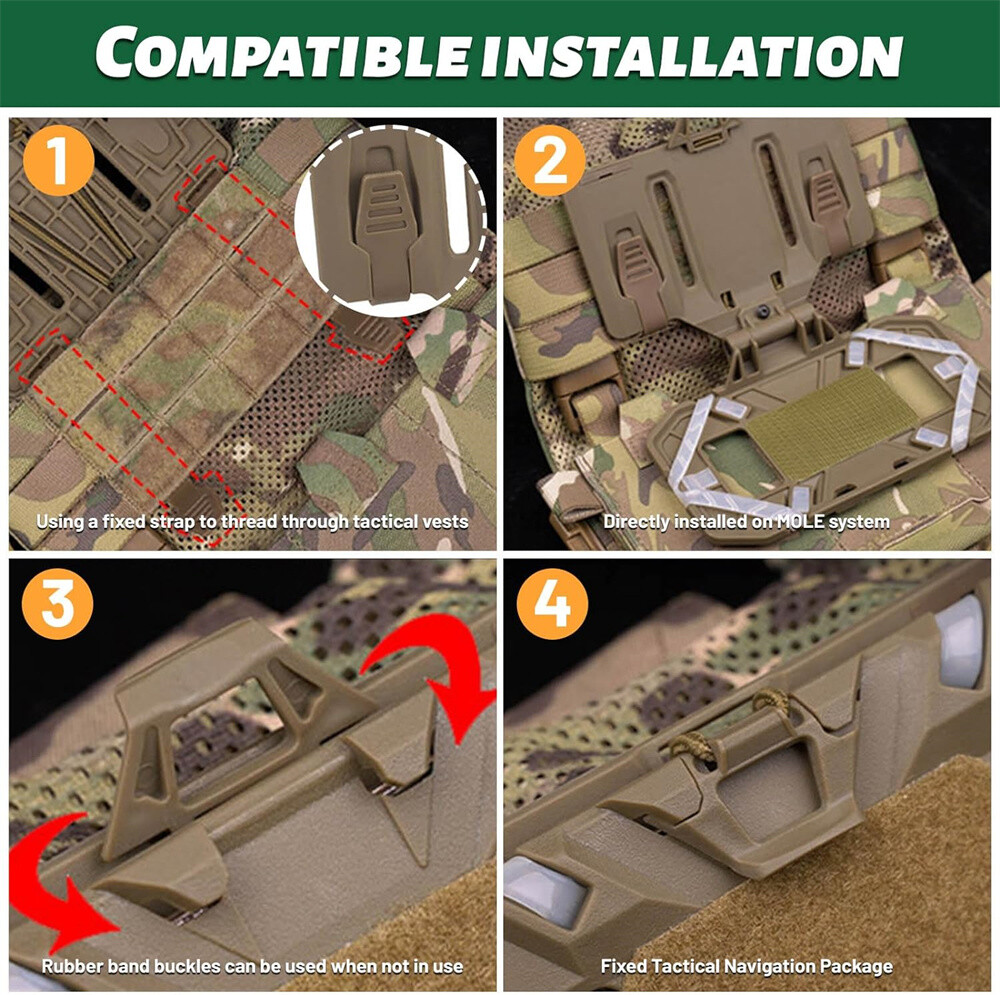 COMPATIBLE INSTALLATION

1

Using a fixed strap to thread through tactical vests

2

Directly installed on MOLE system

3

Rubber band buckles can be used when not in use

4

Fixed Tactical Navigation Package