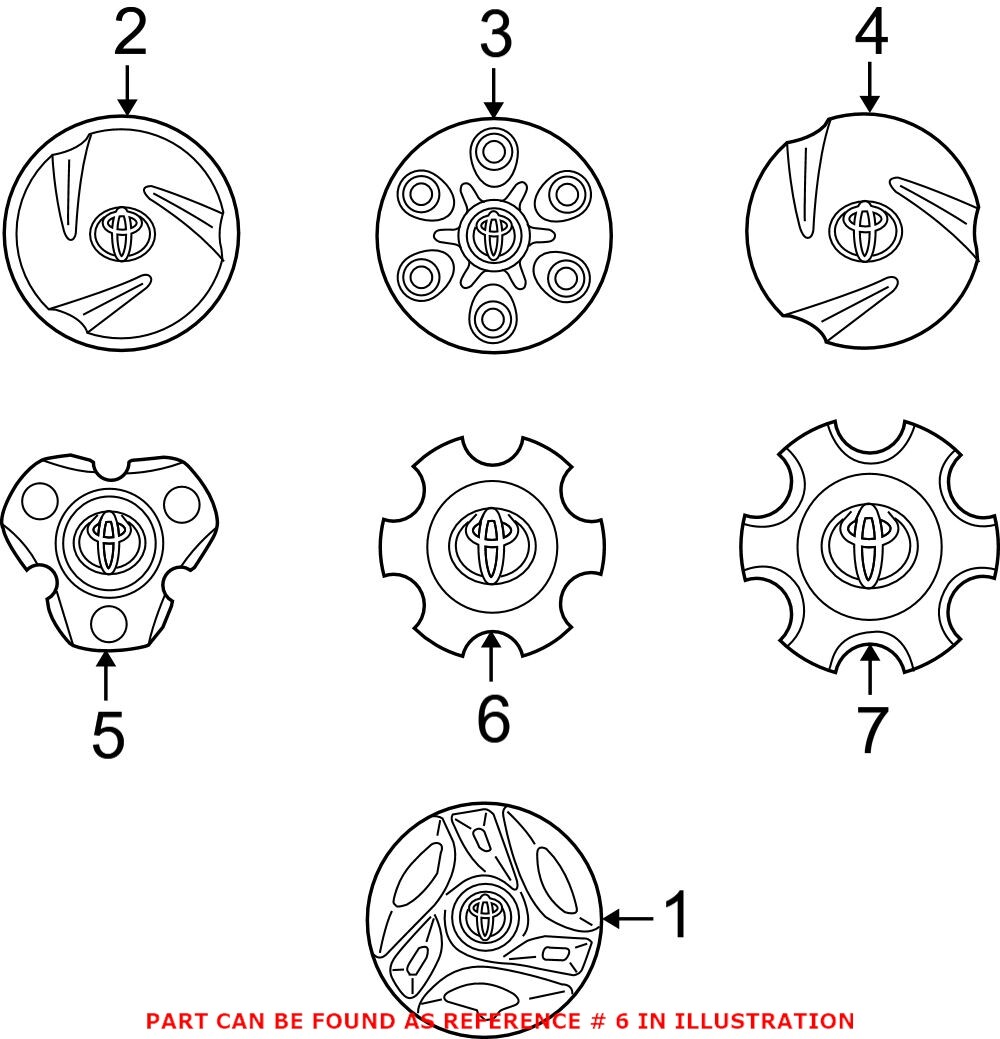 2
3
4
5
6
7
1
PART CAN BE FOUND AS REFERENCE # 6 IN ILLUSTRATION