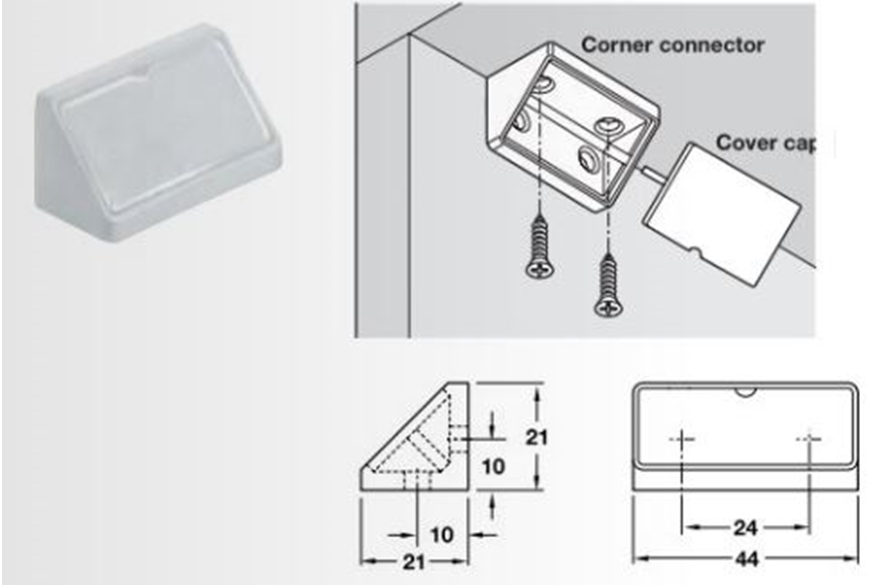 Corner connector

Cover cap

21

10

10

21

24

44