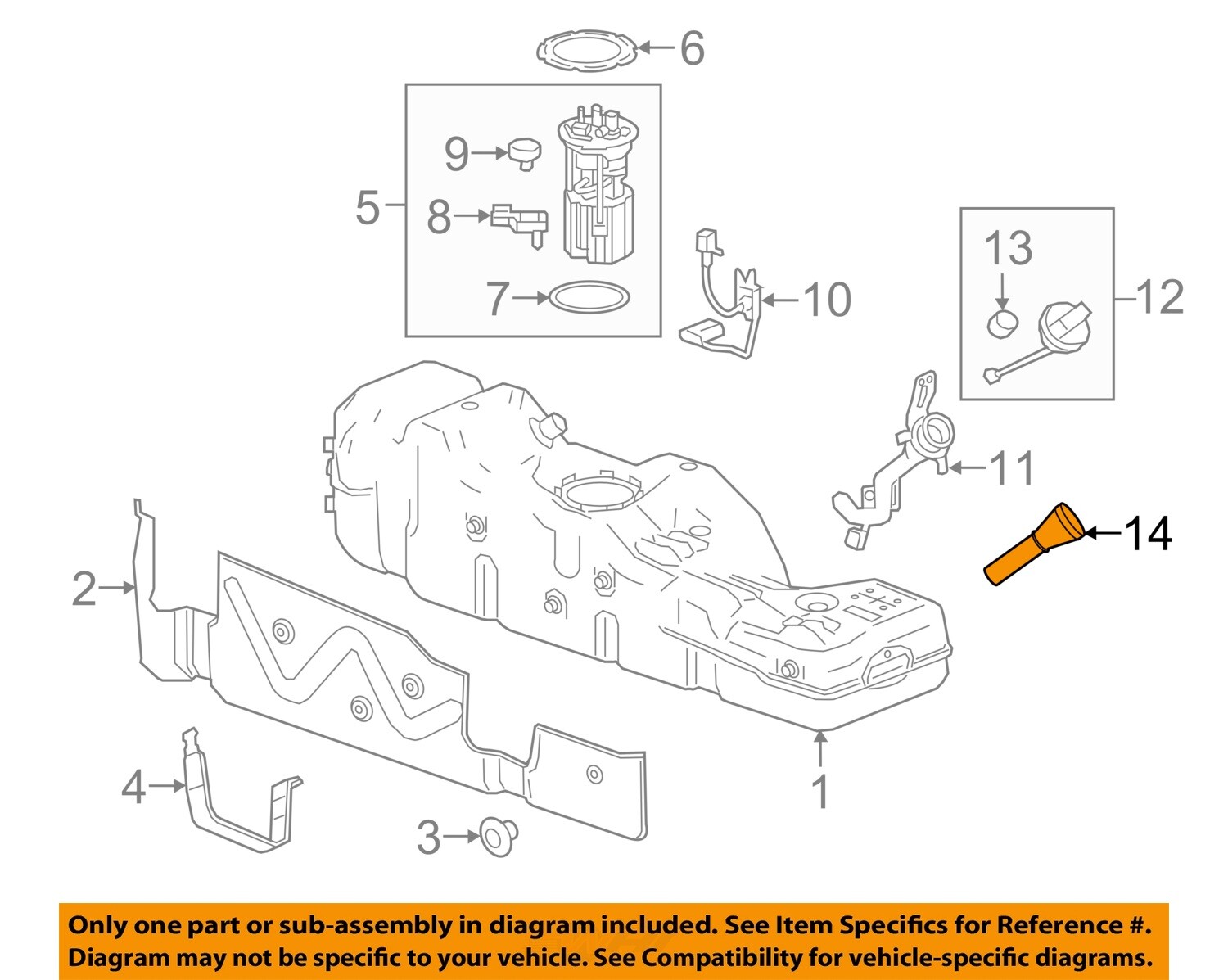 6
9
5
8
7
10
13
12
11
14
2
4
3
1

Only one part or sub-assembly in diagram included. See Item Specifics for Reference #.
Diagram may not be specific to your vehicle. See Compatibility for vehicle-specific diagrams.