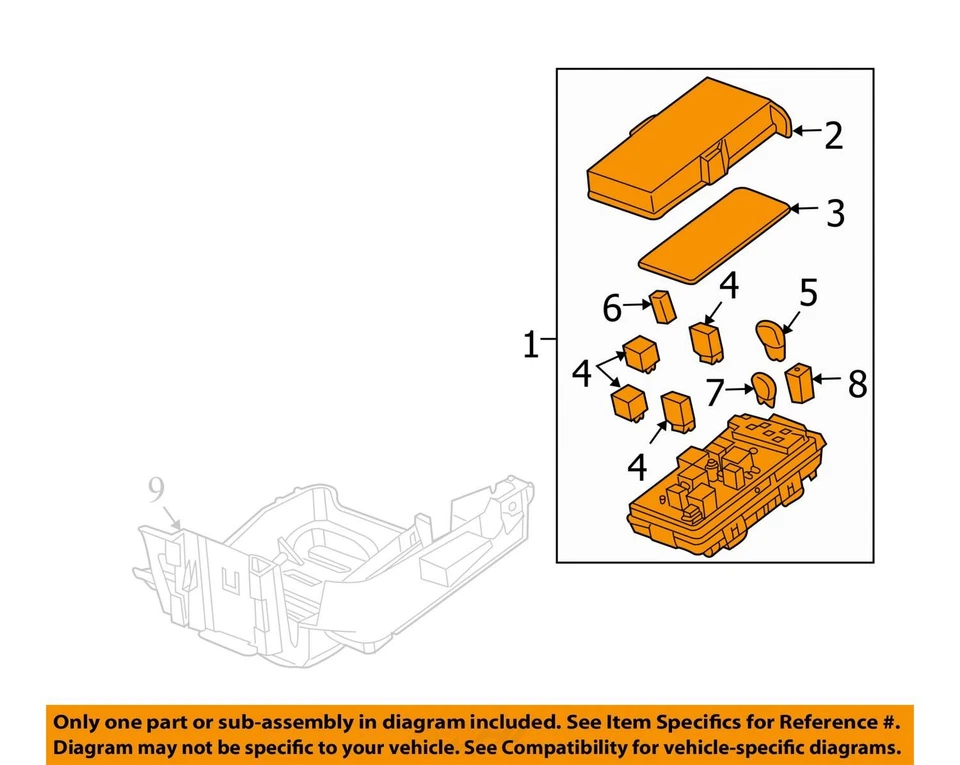 2
3
6
4
5
1
4
7
8
4
9

Only one part or sub-assembly in diagram included. See Item Specifics for Reference #.
Diagram may not be specific to your vehicle. See Compatibility for vehicle-specific diagrams.