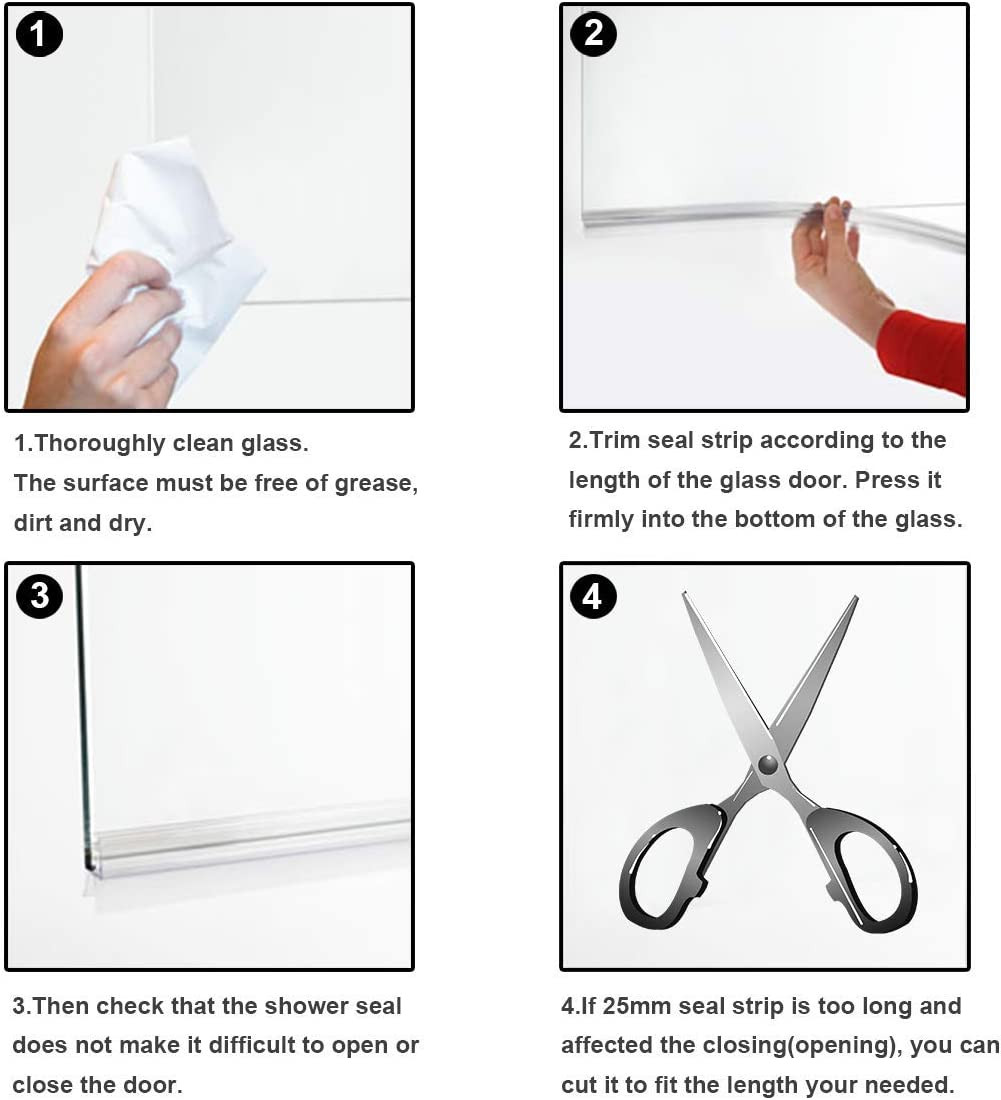 1

1.Thoroughly clean glass.
The surface must be free of grease, dirt and dry.

2

2.Trim seal strip according to the length of the glass door. Press it firmly into the bottom of the glass.

3

3.Then check that the shower seal does not make it difficult to open or close the door.

4

4.If 25mm seal strip is too long and affected the closing(opening), you can cut it to fit the length your needed.