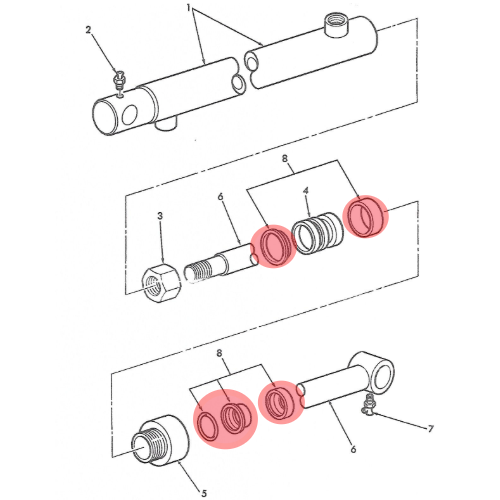 1
2
8
6
4
3
8
7
6
5