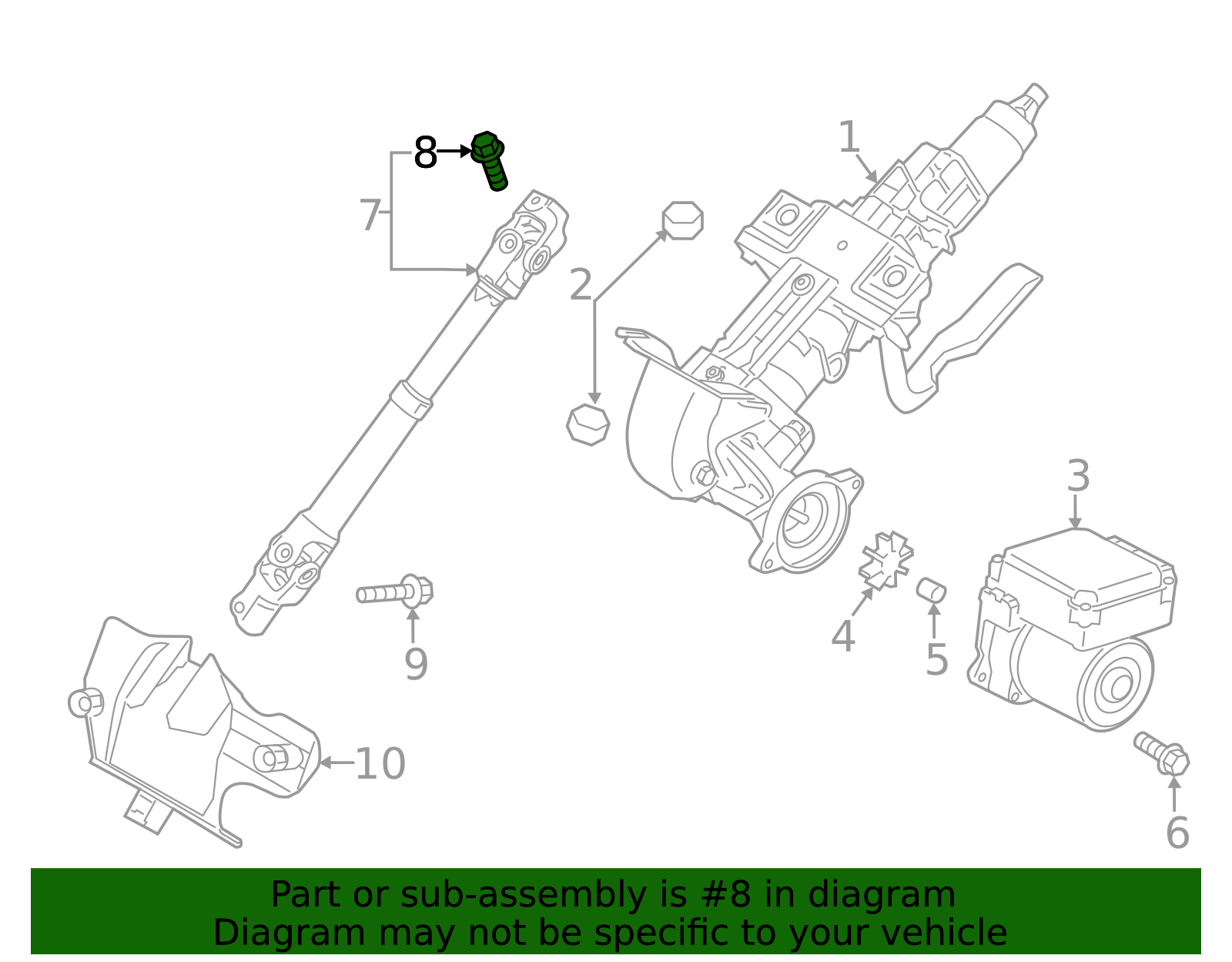 8
7
1
2
3
4
5
9
10
6

Part or sub-assembly is #8 in diagram
Diagram may not be specific to your vehicle