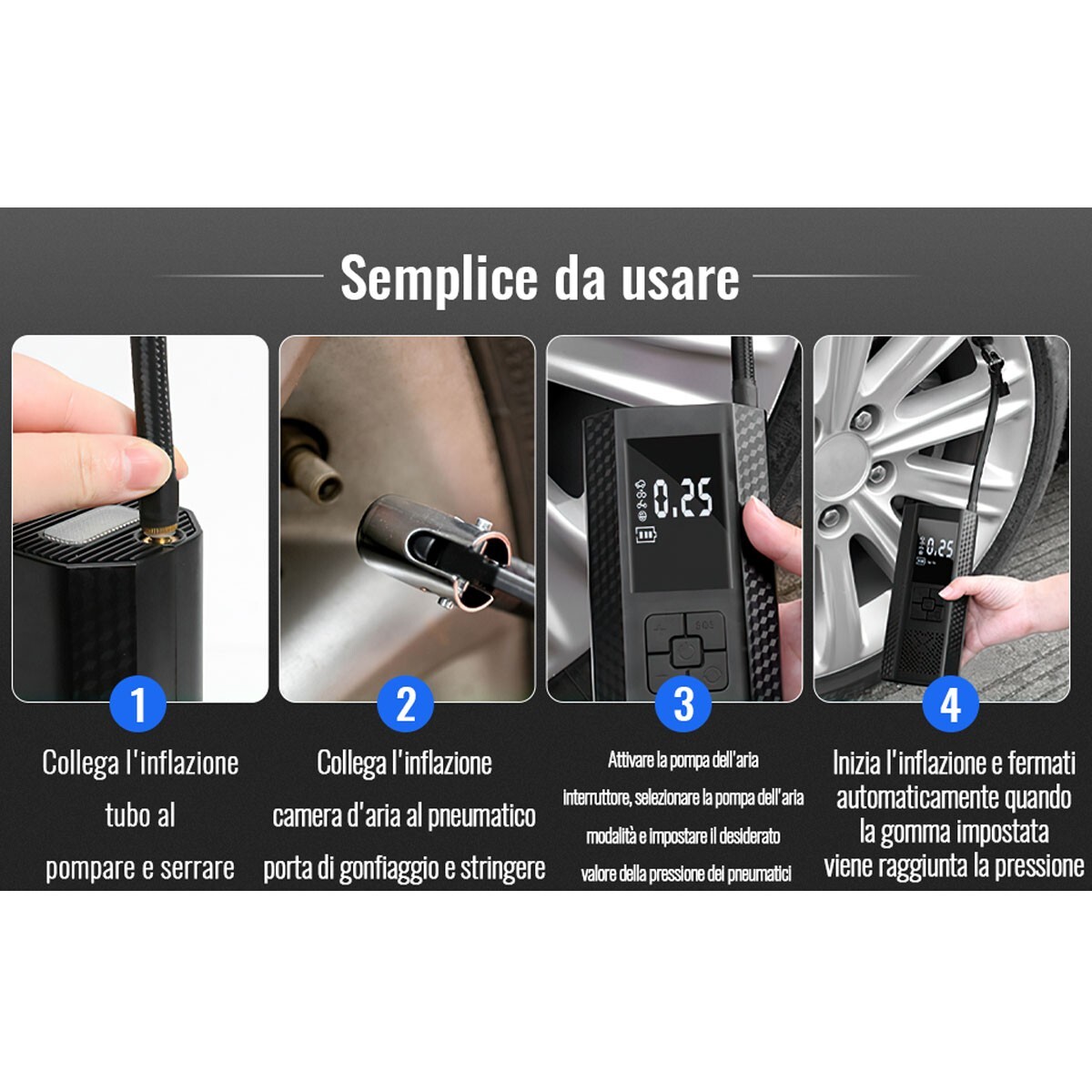 Semplice da usare

0.25

0.25

1

Collega l'inflazione tubo al pompare e serrare

2

Collega l'inflazione camera d'aria al pneumatico porta di gonfiaggio e stringere

3

Attivare la pompa dell'aria interruttore, selezionare la pompa dell'aria modalità e impostare il desiderato valore della pressione dei pneumatici

4

Inizia l'inflazione e fermati automaticamente quando la gomma impostata viene raggiunta la pressione