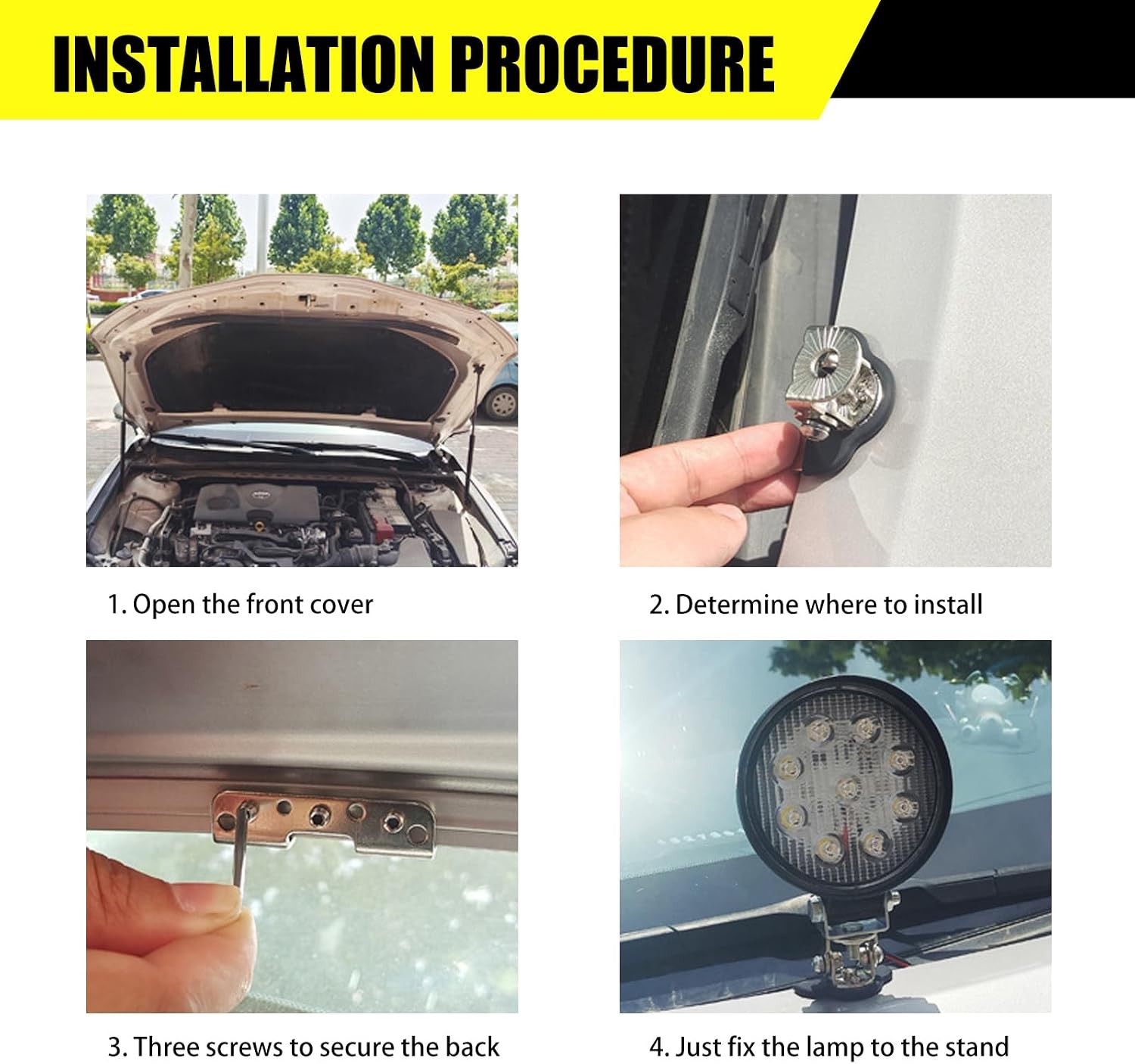 INSTALLATION PROCEDURE

1. Open the front cover

2. Determine where to install

3. Three screws to secure the back

4. Just fix the lamp to the stand