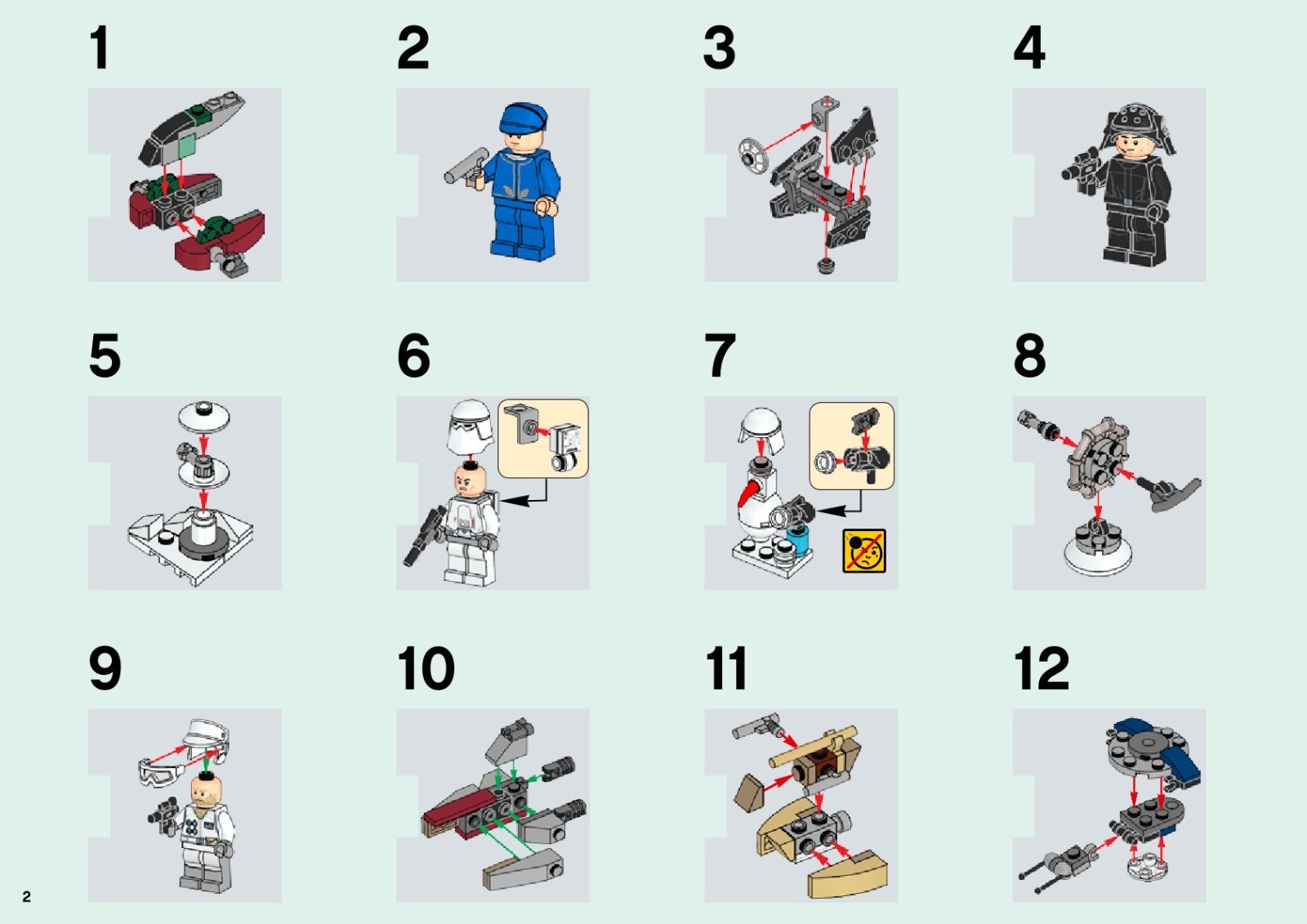 1

2

3

4

5

6

7

8

9

10

11

12

2