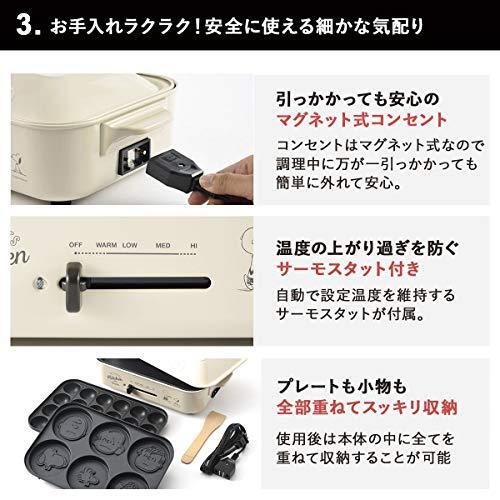 3. お手入れラクラク！安全に使える細かな気配り

引っかかっても安心の
マグネット式コンセント

コンセントはマグネット式なので調理中に万が一引っかかっても簡単に外れて安心。

OFF WARM LOW MED HI

温度の上がり過ぎを防ぐ
サーモスタット付き

自動で設定温度を維持するサーモスタットが付属。

プレートも小物も
全部重ねてスッキリ収納

使用後は本体の中に全てを重ねて収納することが可能