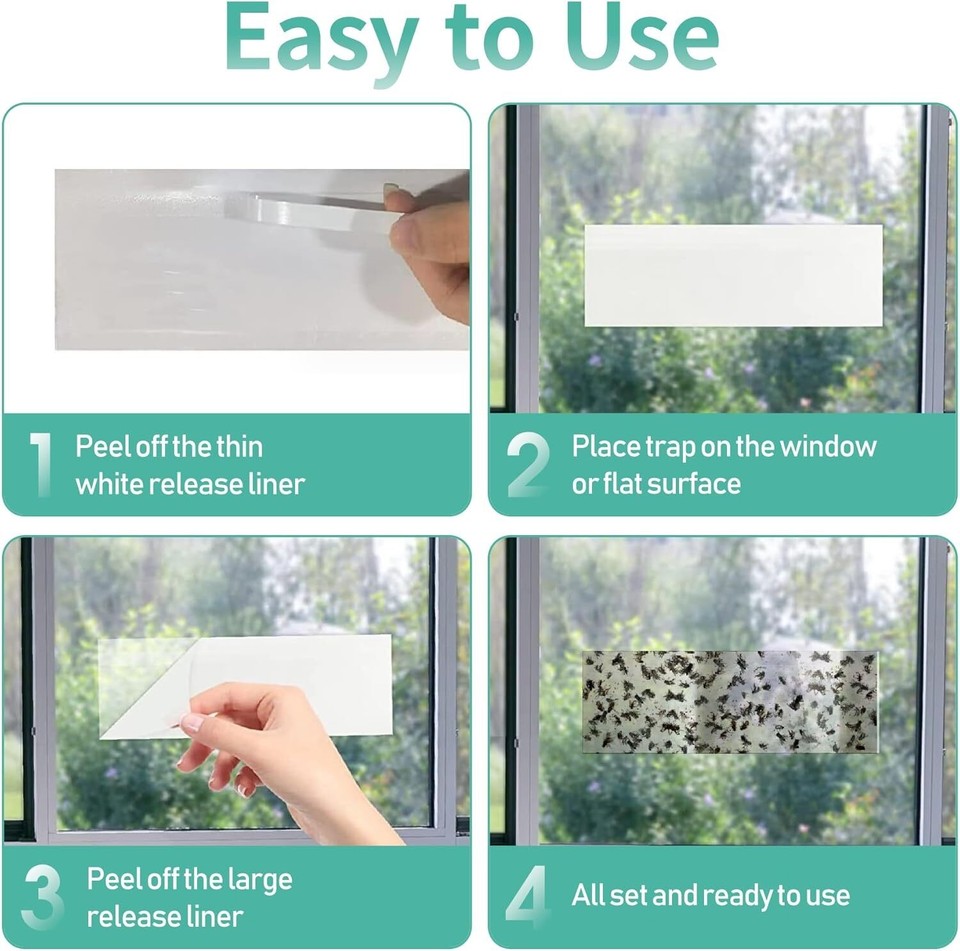 Easy to Use

1 Peel off the thin white release liner

2 Place trap on the window or flat surface

3 Peel off the large release liner

4 All set and ready to use