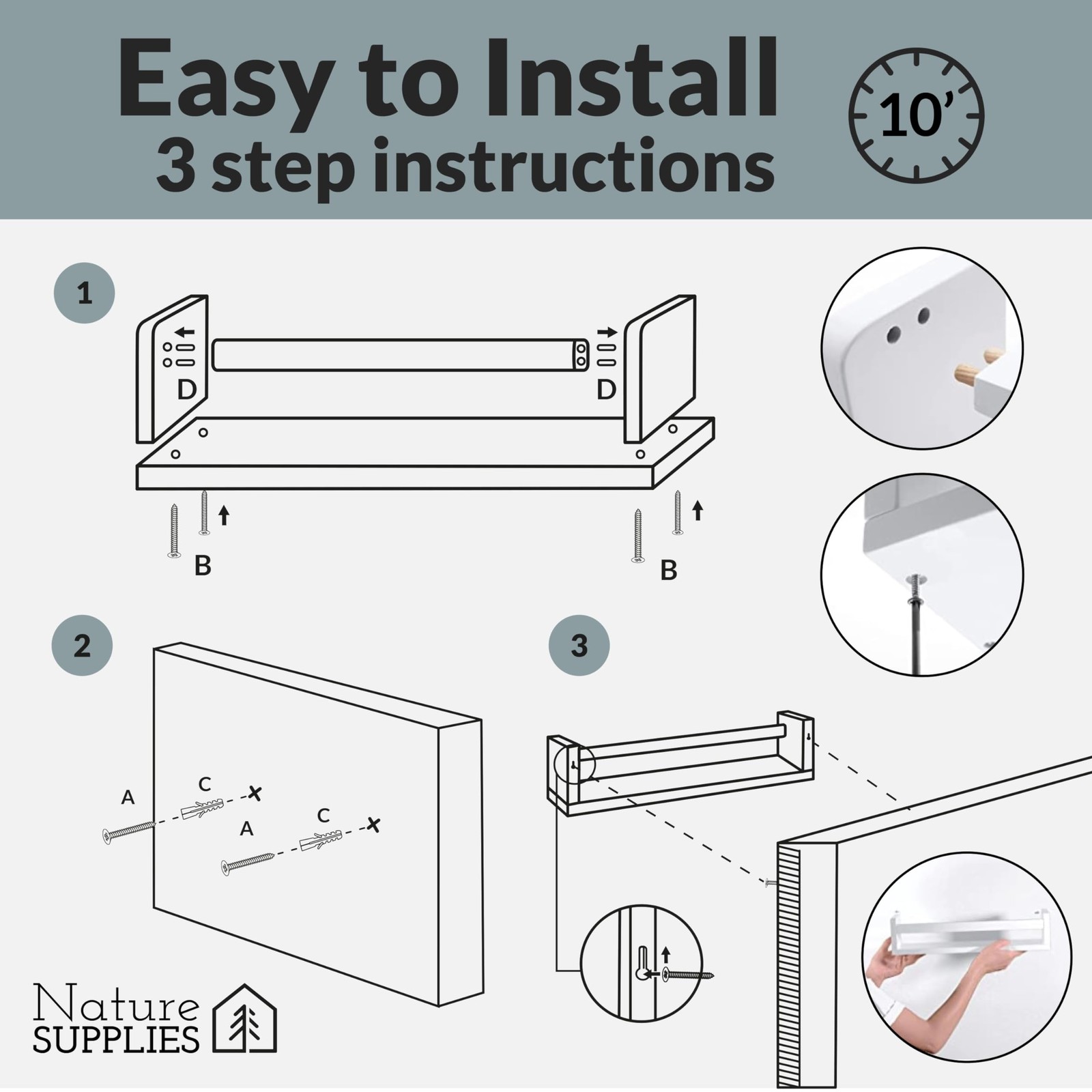 Easy to Install
3 step instructions

10'

1

D

D

B

B

2

A

C

A

C

3

Nature
SUPPLIES