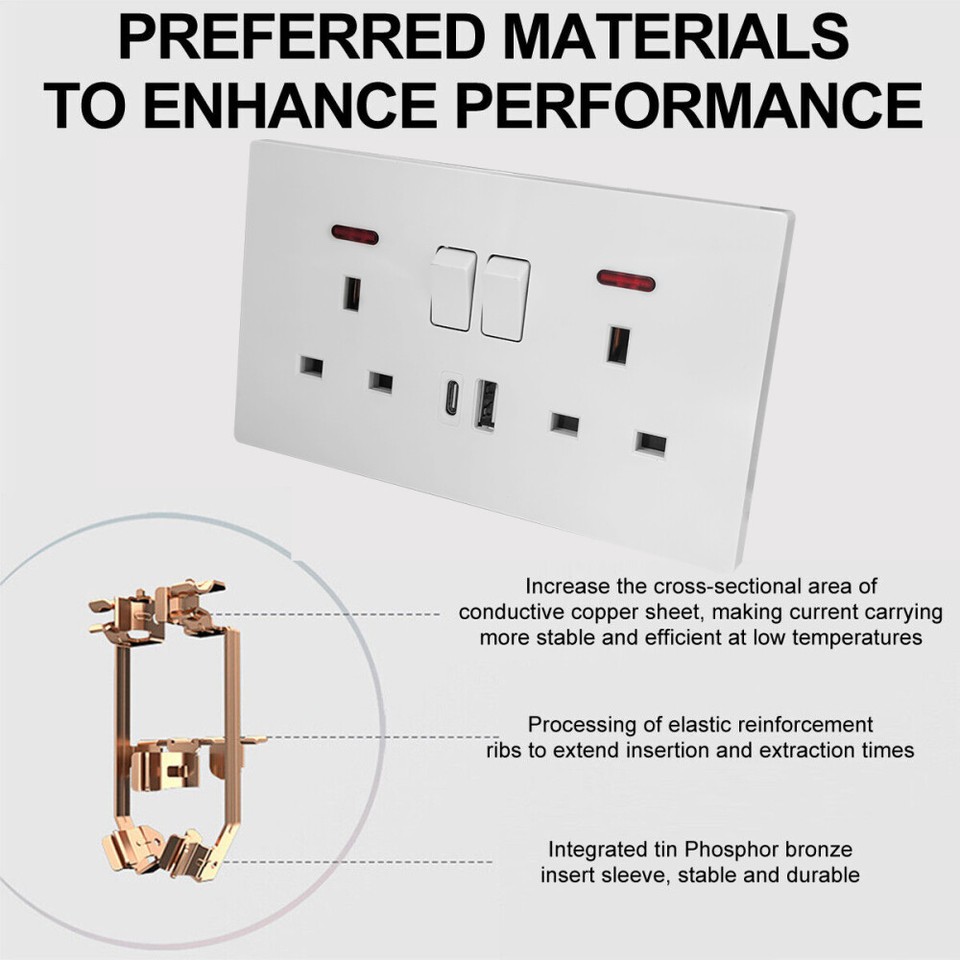 PREFERRED MATERIALS TO ENHANCE PERFORMANCE

Increase the cross-sectional area of conductive copper sheet, making current carrying more stable and efficient at low temperatures

Processing of elastic reinforcement ribs to extend insertion and extraction times

Integrated tin Phosphor bronze insert sleeve, stable and durable